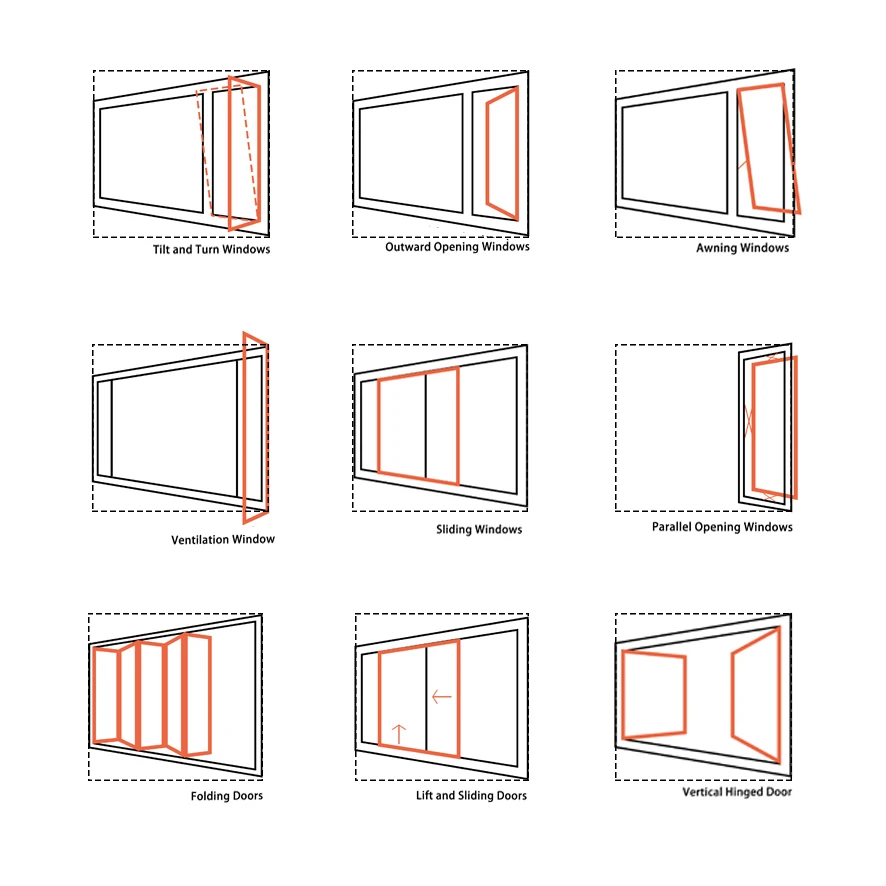 Tilt and Turn Windows

Outward Opening Windows

Awning Windows

Ventilation Window

Sliding Windows

Parallel Opening Windows

Folding Doors

Lift and Sliding Doors

Vertical Hinged Door