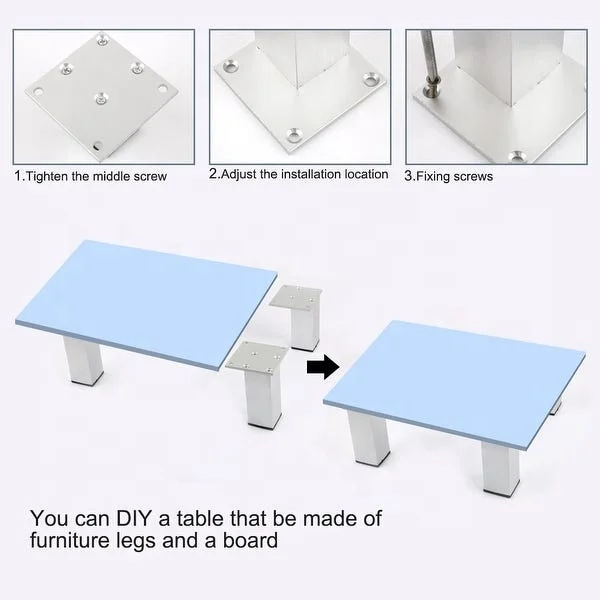 1.Tighten the middle screw

2.Adjust the installation location

3.Fixing screws

You can DIY a table that be made of furniture legs and a board