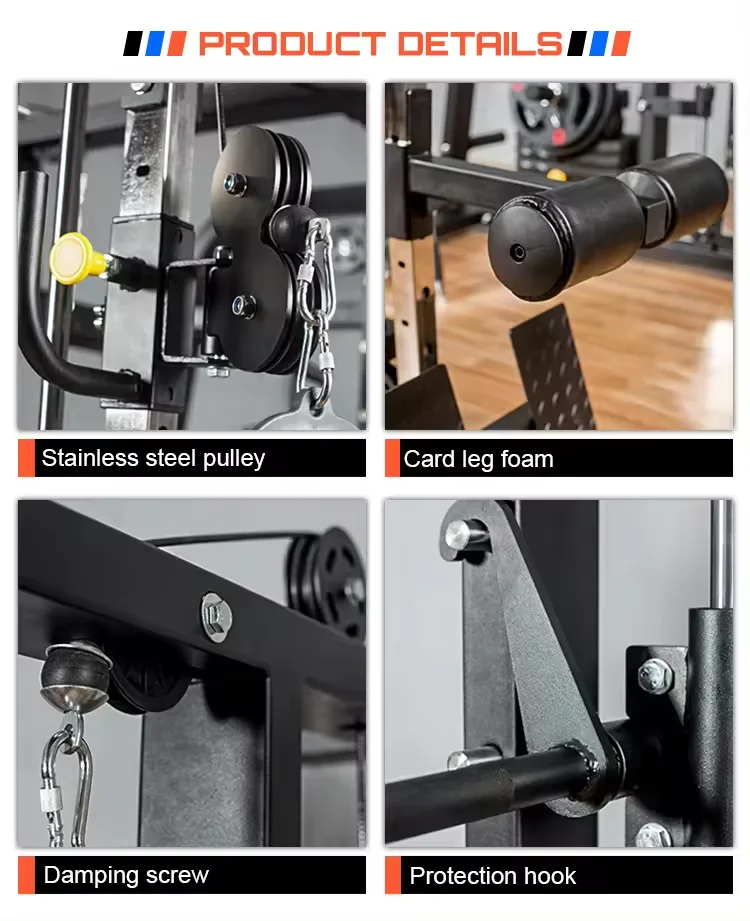 PRODUCT DETAILS

Stainless steel pulley

Card leg foam

Damping screw

Protection hook