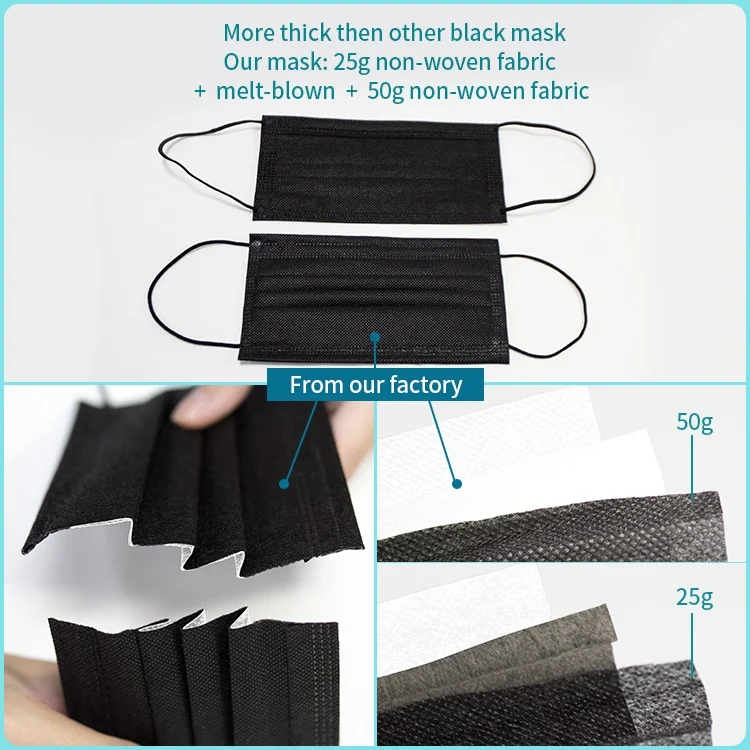 More thick then other black mask
Our mask: 25g non-woven fabric
+ melt-blown + 50g non-woven fabric

From our factory

50g

25g