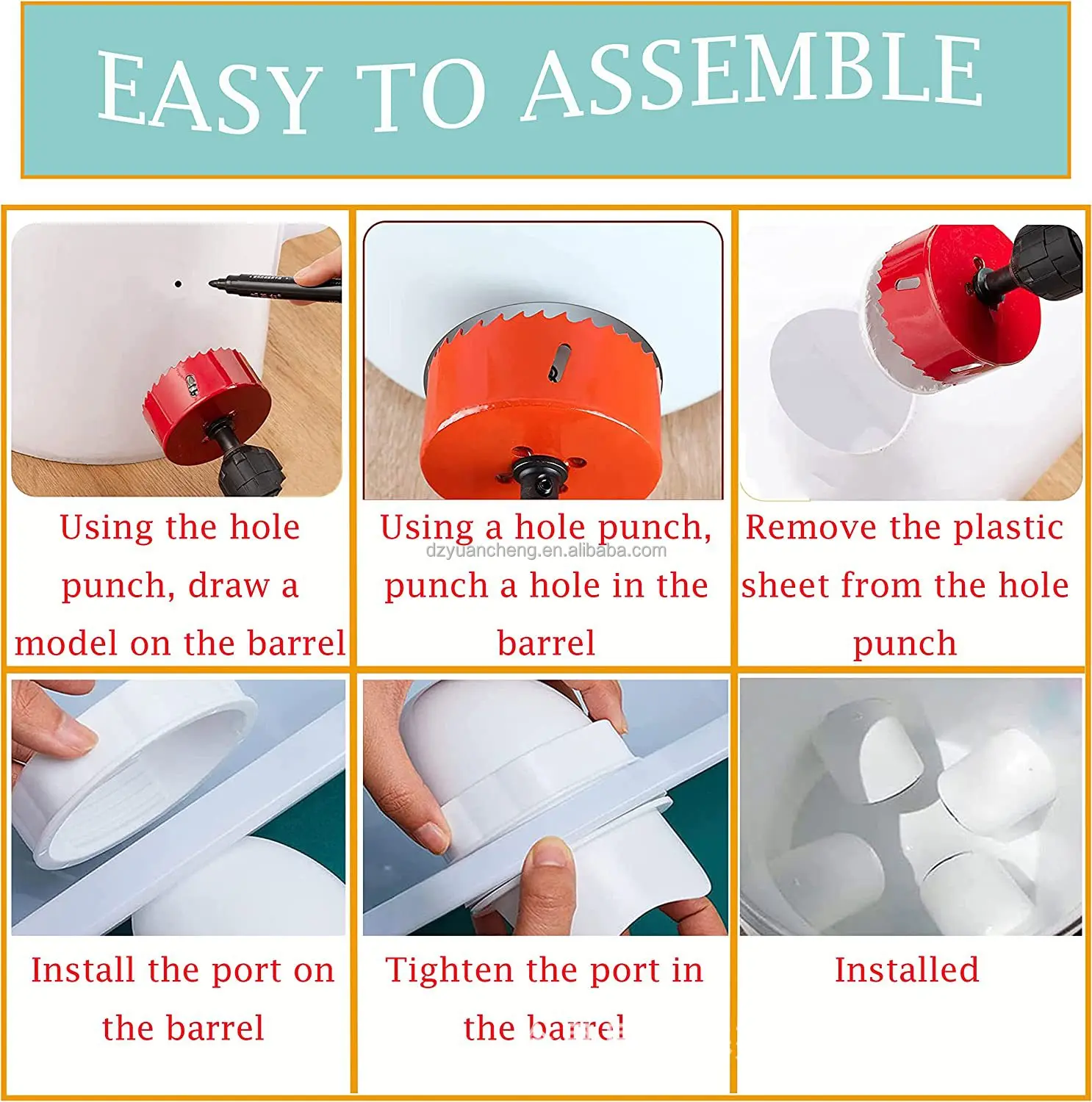 EASY TO ASSEMBLE

Using the hole punch, draw a model on the barrel

Using a hole punch, punch a hole in the barrel

dzyuancheng.en.alibaba.com

Remove the plastic sheet from the hole punch

Install the port on the barrel

Tighten the port in the barrel

Installed