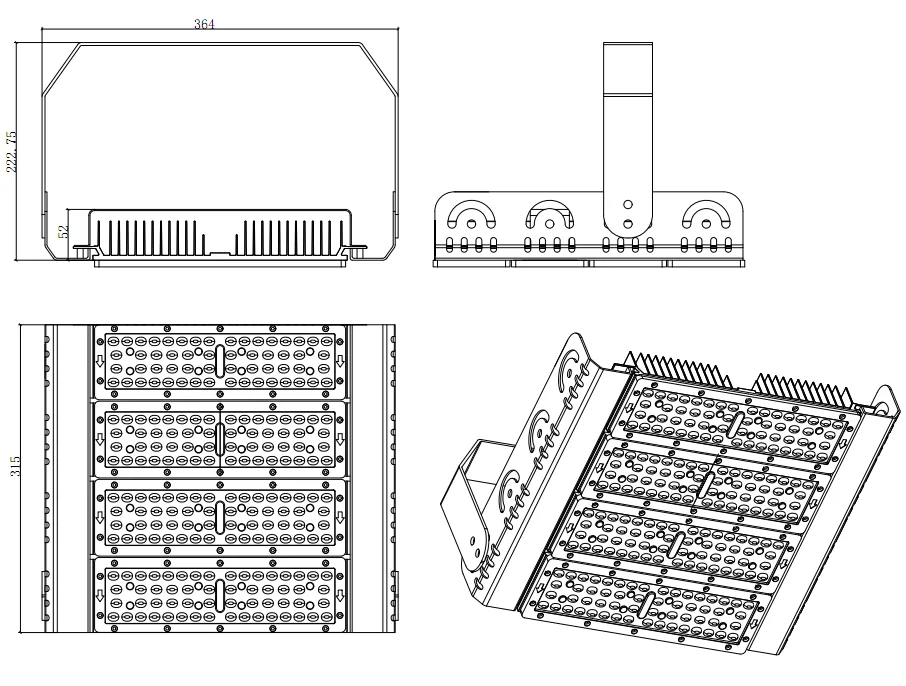 364

222.75

52

315