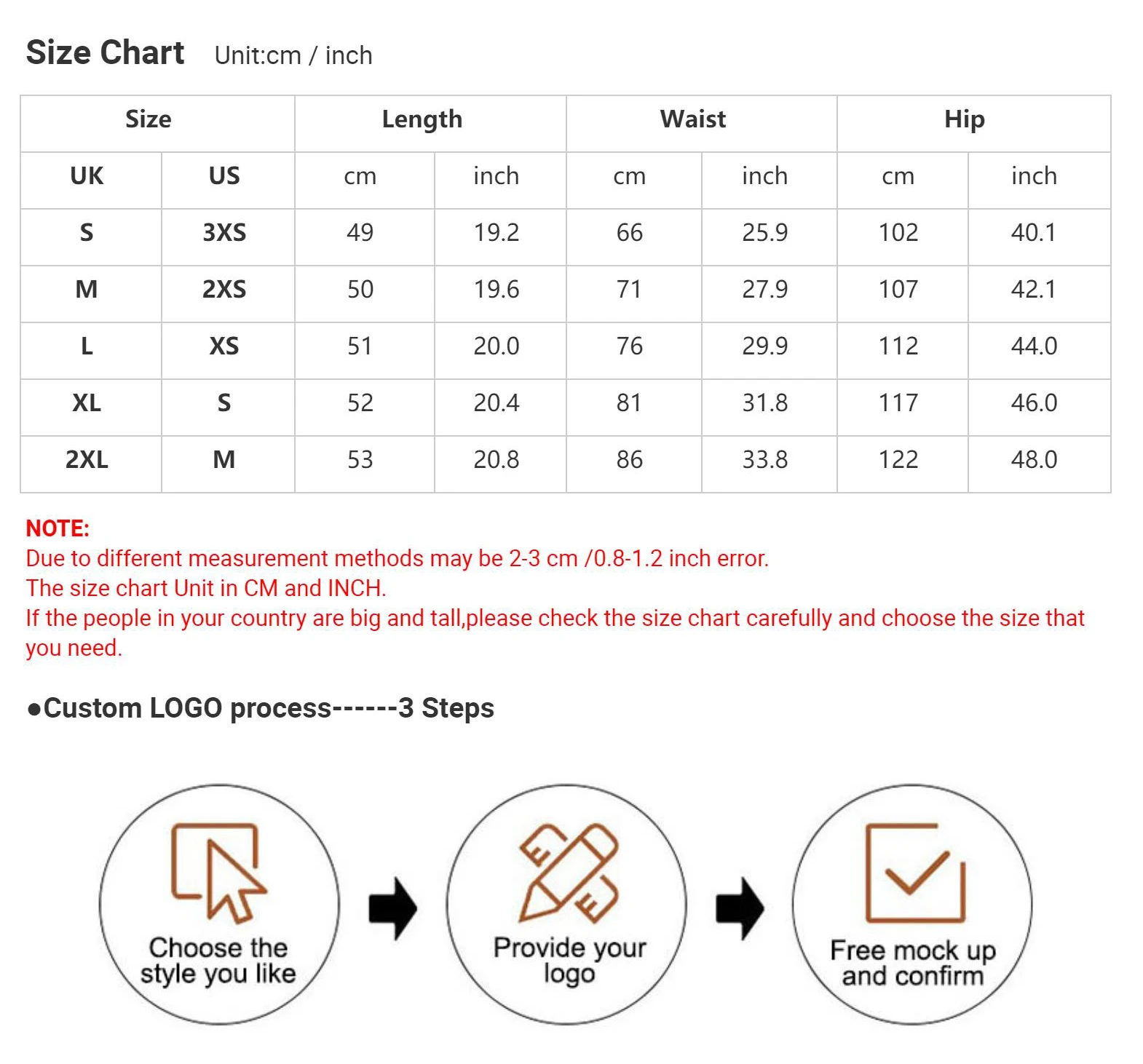 Size Chart Unit:cm / inch

| Size | | Length | | Waist | | Hip | |
|---|---|---|---|---|---|---|---|
| UK | US | cm | inch | cm | inch | cm | inch |
| S | 3XS | 49 | 19.2 | 66 | 25.9 | 102 | 40.1 |
| M | 2XS | 50 | 19.6 | 71 | 27.9 | 107 | 42.1 |
| L | XS | 51 | 20.0 | 76 | 29.9 | 112 | 44.0 |
| XL | S | 52 | 20.4 | 81 | 31.8 | 117 | 46.0 |
| 2XL | M | 53 | 20.8 | 86 | 33.8 | 122 | 48.0 |

NOTE:
Due to different measurement methods may be 2-3 cm /0.8-1.2 inch error.
The size chart Unit in CM and INCH.
If the people in your country are big and tall,please check the size chart carefully and choose the size that you need.

●Custom LOGO process------3 Steps

Choose the style you like

Provide your logo

Free mock up and confirm