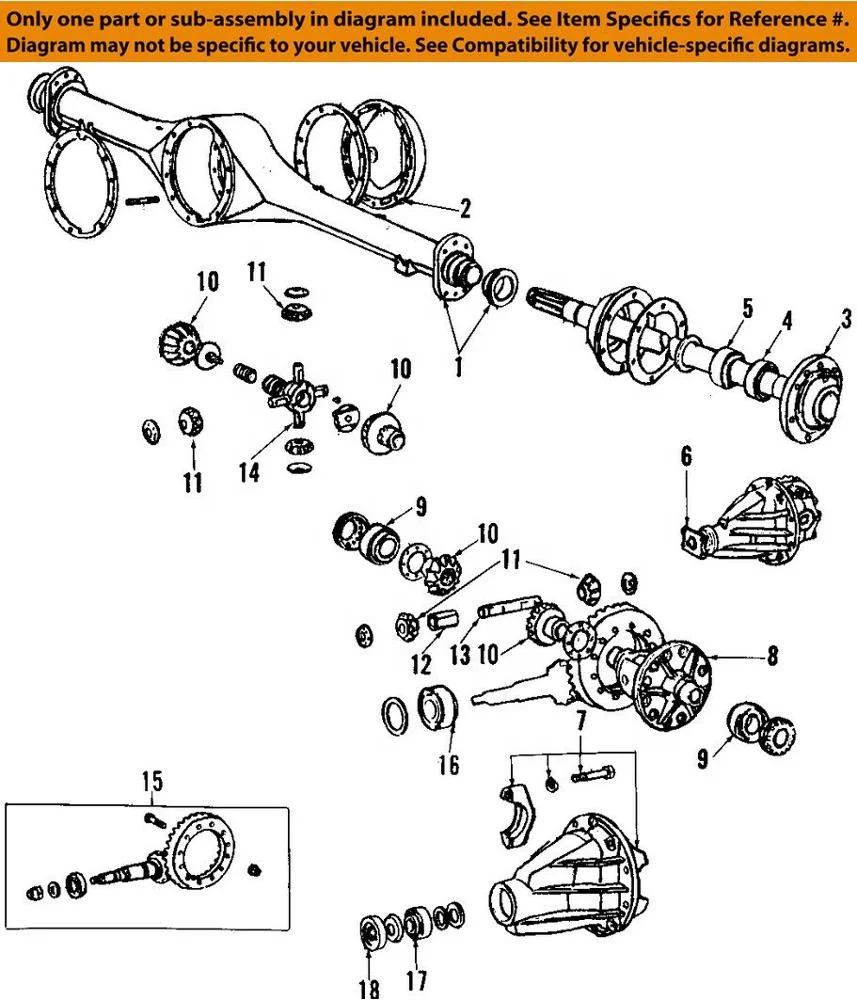 Only one part or sub-assembly in diagram included. See Item Specifics for Reference #. Diagram may not be specific to your vehicle. See Compatibility for vehicle-specific diagrams.

2
10
11
1
5
4
3
10
11
14
6
9
10
11
12
13
10
8
16
7
9
15
18
17