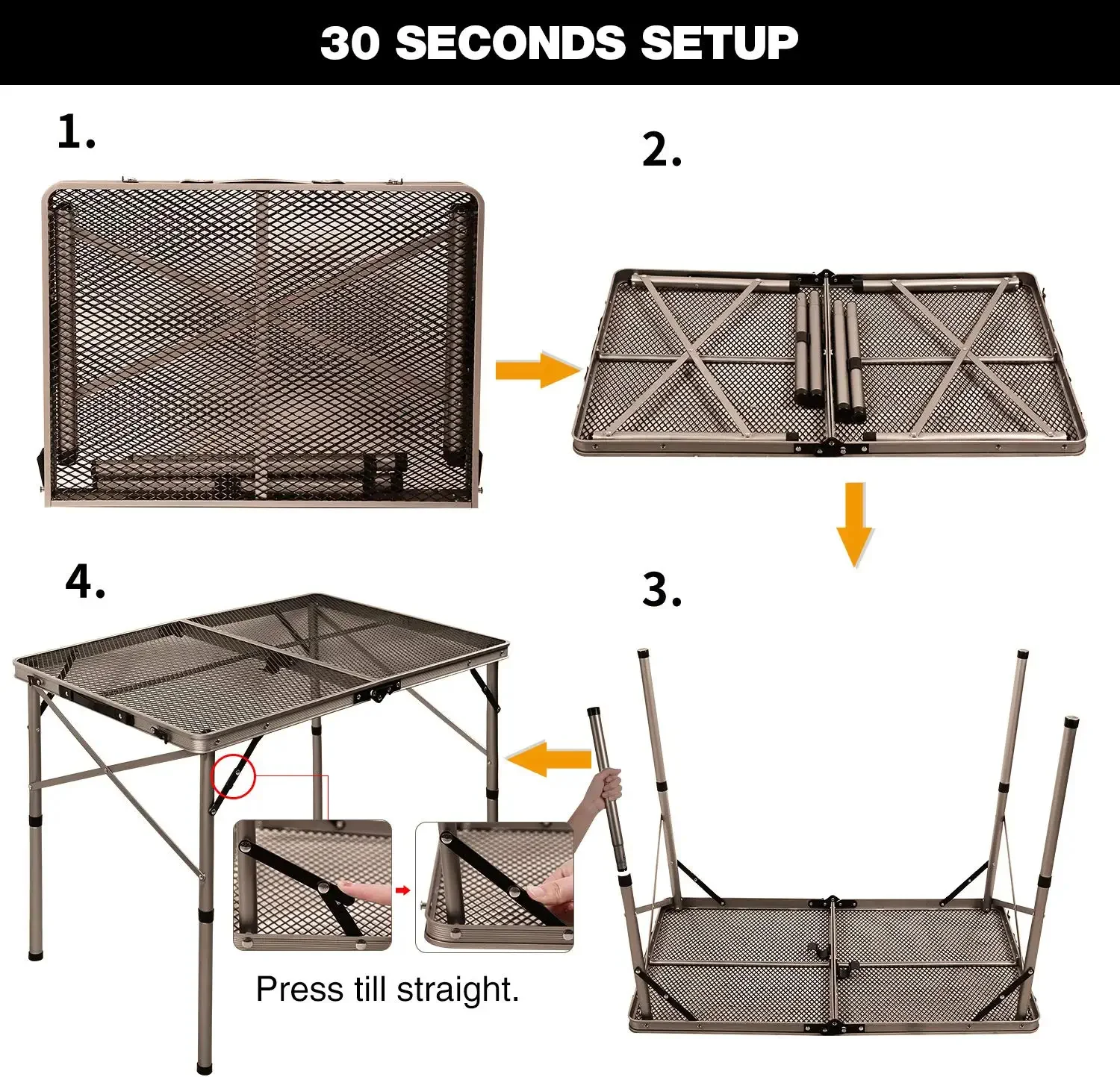 30 SECONDS SETUP

1.

2.

3.

4.

Press till straight.