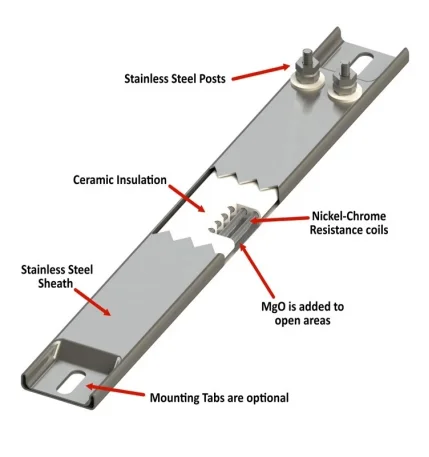 Stainless Steel Posts

Ceramic Insulation

Nickel-Chrome Resistance coils

Stainless Steel Sheath

MgO is added to open areas

Mounting Tabs are optional