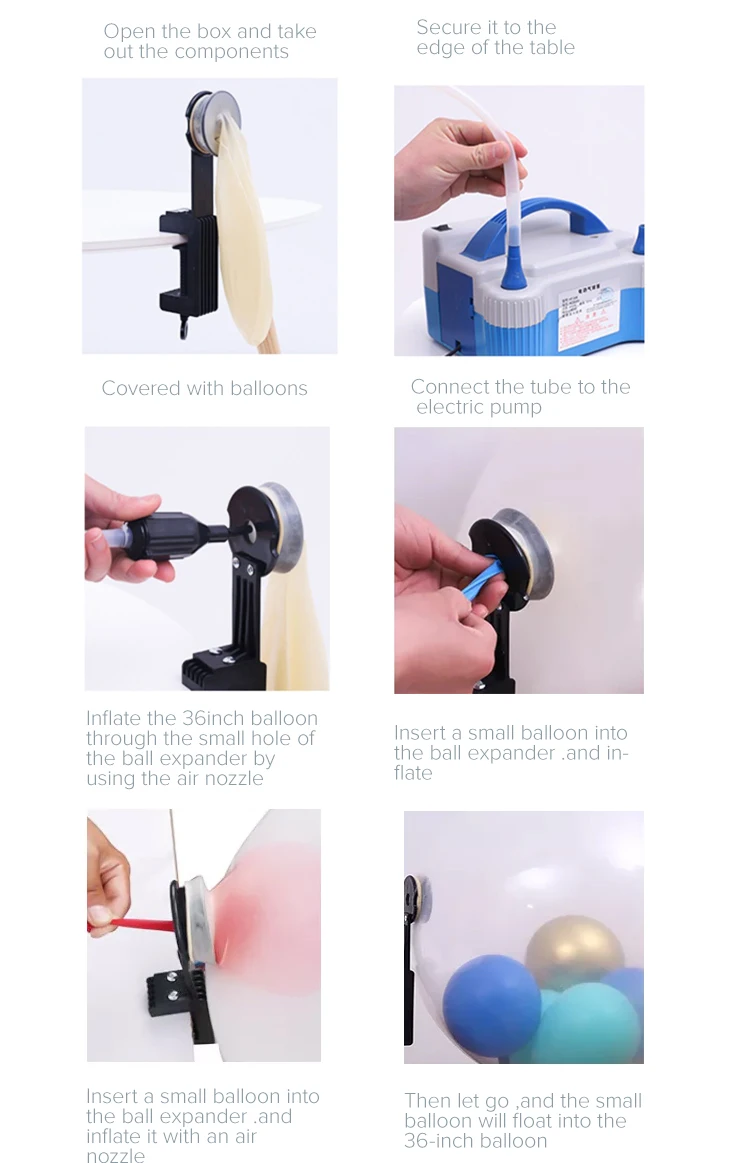 Open the box and take out the components

Secure it to the edge of the table

Covered with balloons

Connect the tube to the electric pump

Inflate the 36inch balloon through the small hole of the ball expander by using the air nozzle

Insert a small balloon into the ball expander .and inflate

Insert a small balloon into the ball expander .and inflate it with an air nozzle

Then let go ,and the small balloon will float into the 36-inch balloon