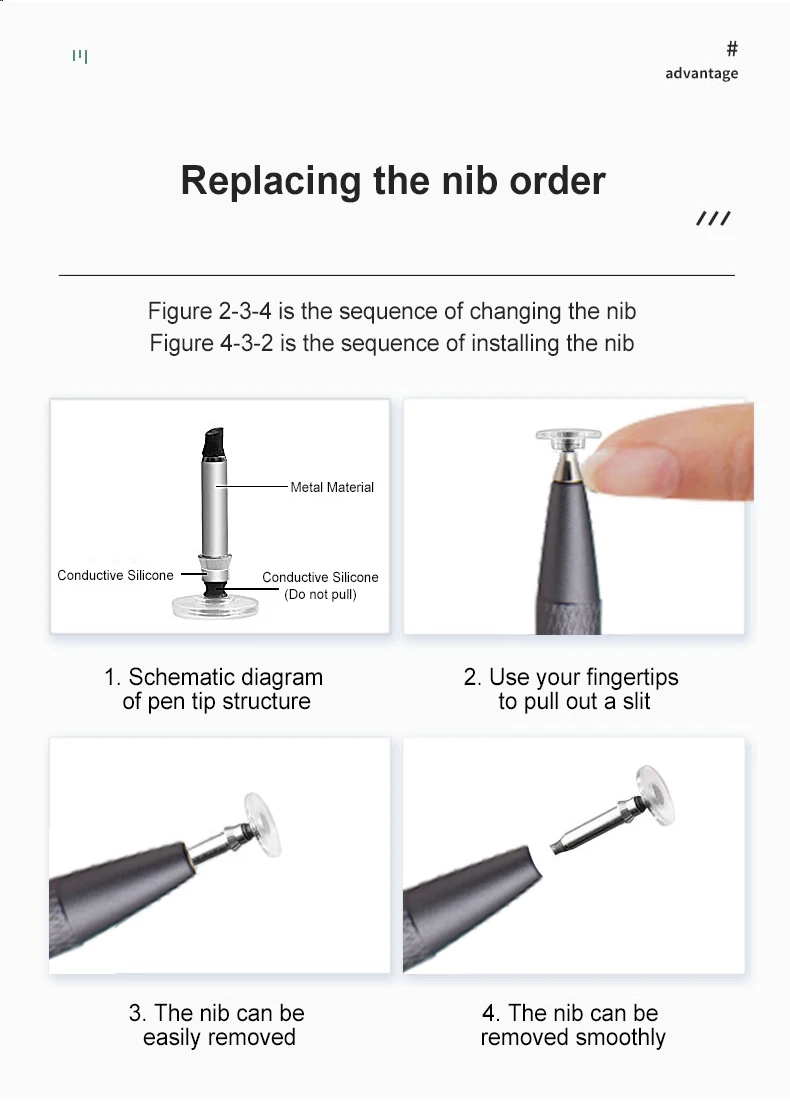 #
advantage

Replacing the nib order

Figure 2-3-4 is the sequence of changing the nib
Figure 4-3-2 is the sequence of installing the nib

Metal Material
Conductive Silicone
Conductive Silicone
(Do not pull)

1. Schematic diagram of pen tip structure

2. Use your fingertips to pull out a slit

3. The nib can be easily removed

4. The nib can be removed smoothly