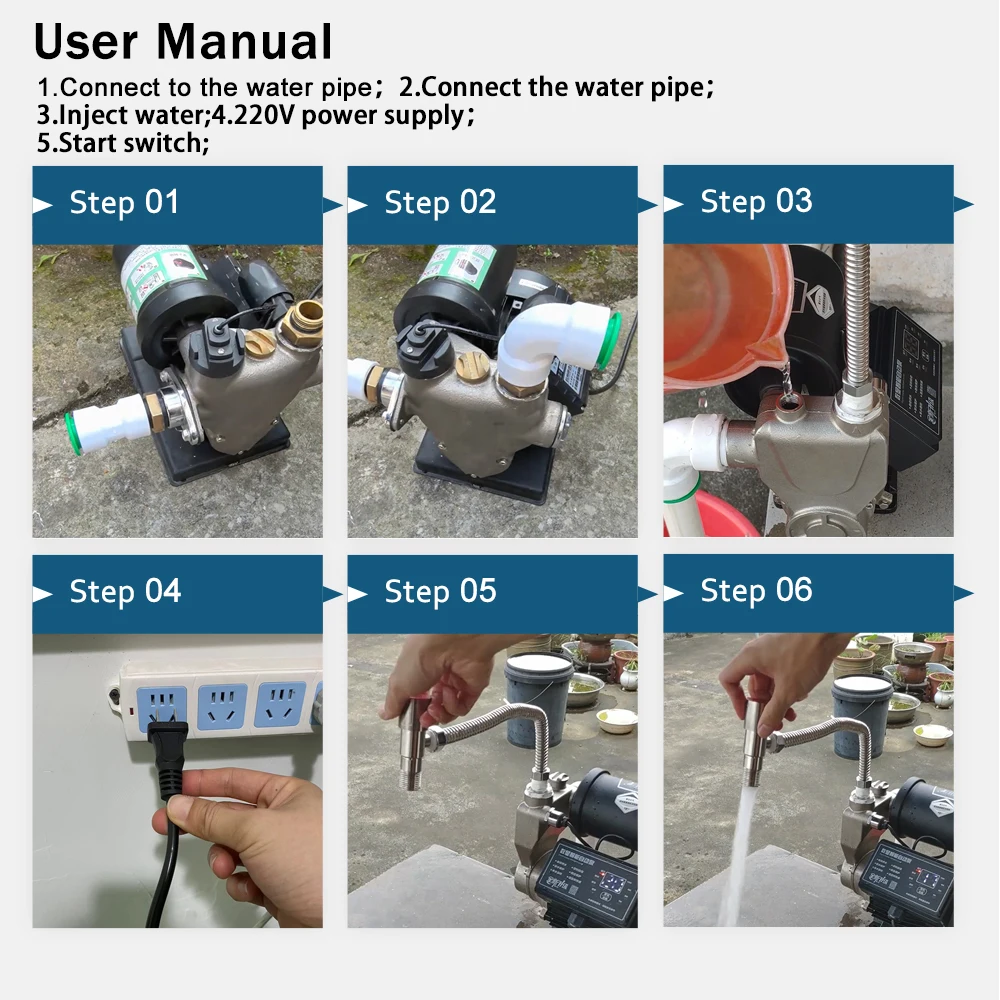 User Manual

1.Connect to the water pipe； 2.Connect the water pipe；
3.Inject water;4.220V power supply；
5.Start switch;

Step 01

Step 02

Step 03

Step 04

Step 05

Step 06