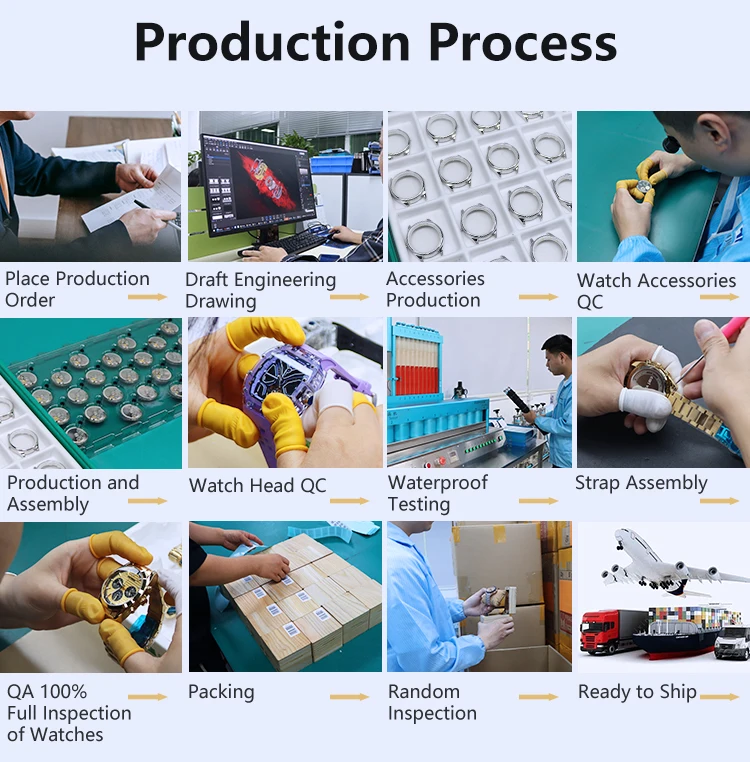 Production Process

Place Production Order

Draft Engineering Drawing

Accessories Production

Watch Accessories QC

Production and Assembly

Watch Head QC

Waterproof Testing

Strap Assembly

QA 100% Full Inspection of Watches

Packing

Random Inspection

Ready to Ship