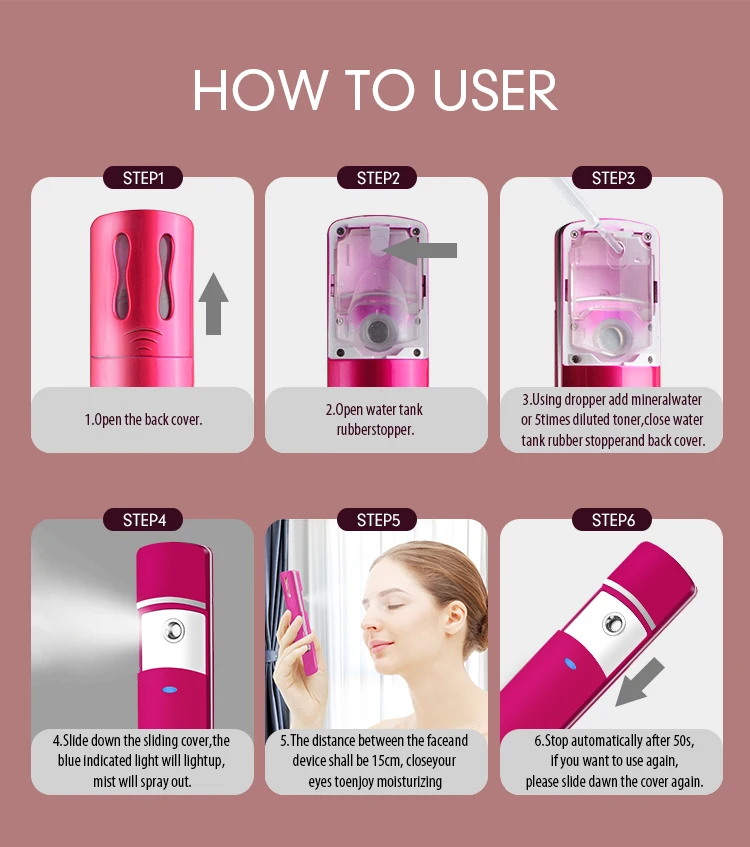 HOW TO USER

STEP1

1.Open the back cover.

STEP2

2.Open water tank rubberstopper.

STEP3

3.Using dropper add mineralwater or 5times diluted toner,close water tank rubber stopperand back cover.

STEP4

4.Slide down the sliding cover,the blue indicated light will lightup, mist will spray out.

STEP5

5.The distance between the faceand device shall be 15cm, closeyour eyes toenjoy moisturizing

STEP6

6.Stop automatically after 50s, if you want to use again, please slide dawn the cover again.