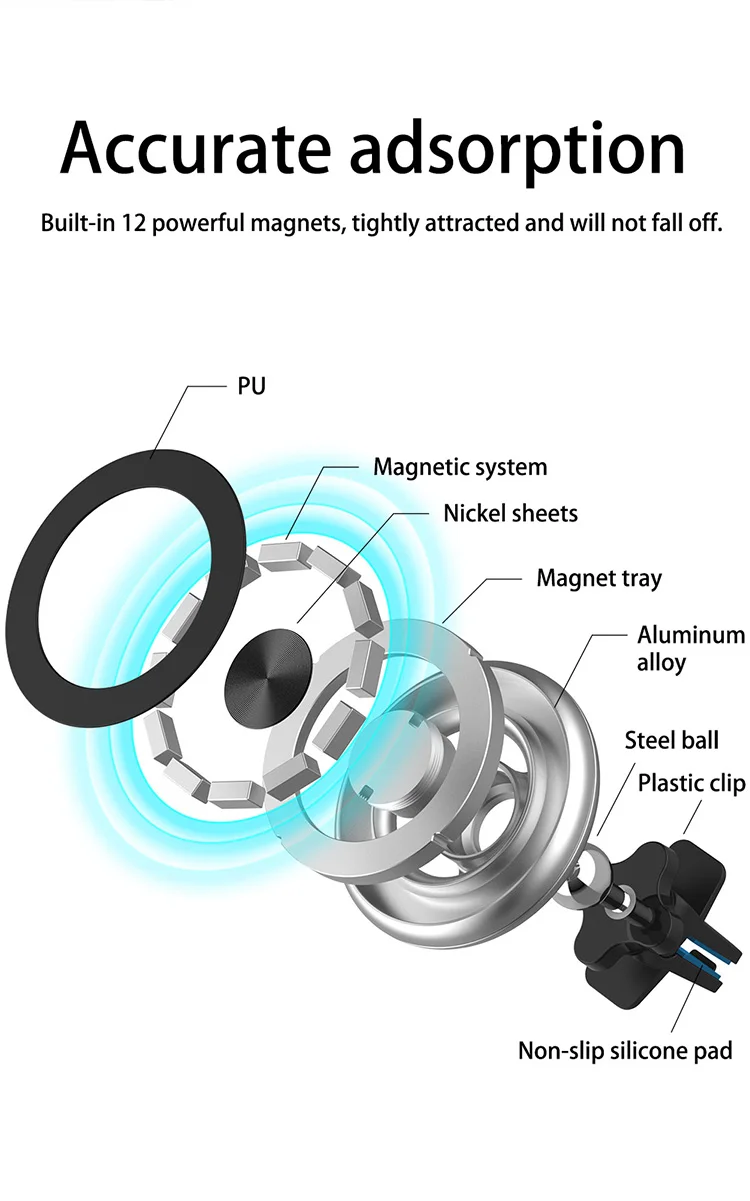 Accurate adsorption

Built-in 12 powerful magnets, tightly attracted and will not fall off.

PU

Magnetic system

Nickel sheets

Magnet tray

Aluminum alloy

Steel ball

Plastic clip

Non-slip silicone pad