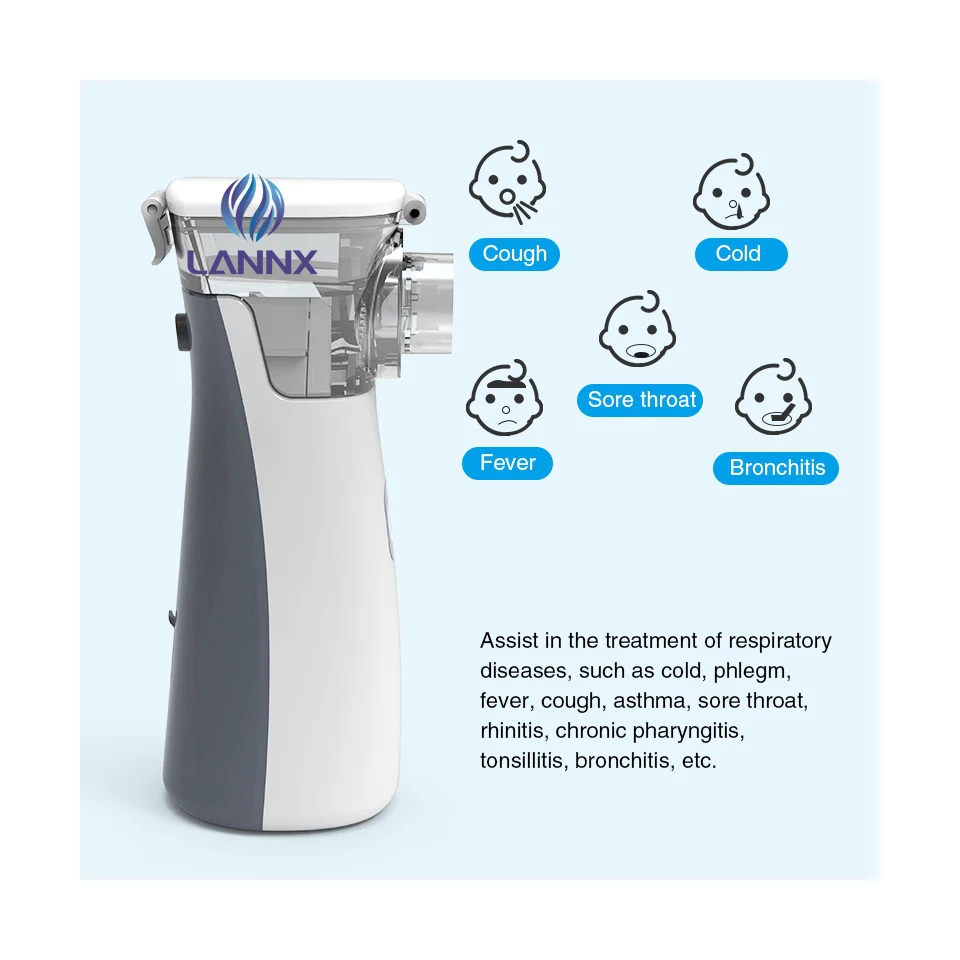 LANNX

Cough

Cold

Sore throat

Fever

Bronchitis

Assist in the treatment of respiratory diseases, such as cold, phlegm, fever, cough, asthma, sore throat, rhinitis, chronic pharyngitis, tonsillitis, bronchitis, etc.