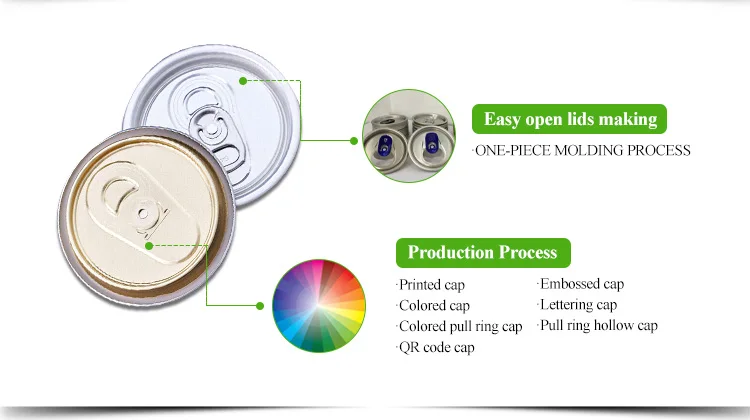 Easy open lids making

·ONE-PIECE MOLDING PROCESS

Production Process

·Printed cap
·Colored cap
·Colored pull ring cap
·QR code cap

·Embossed cap
·Lettering cap
·Pull ring hollow cap