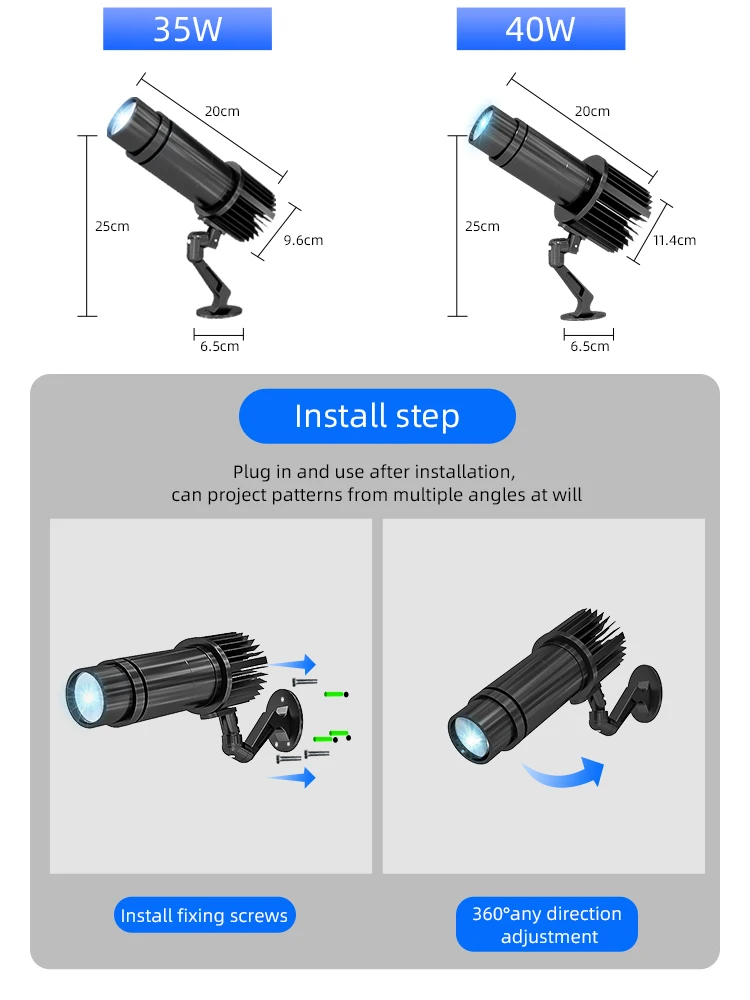 35W

20cm

25cm

9.6cm

6.5cm

40W

20cm

25cm

11.4cm

6.5cm

Install step

Plug in and use after installation, can project patterns from multiple angles at will

Install fixing screws

360°any direction adjustment