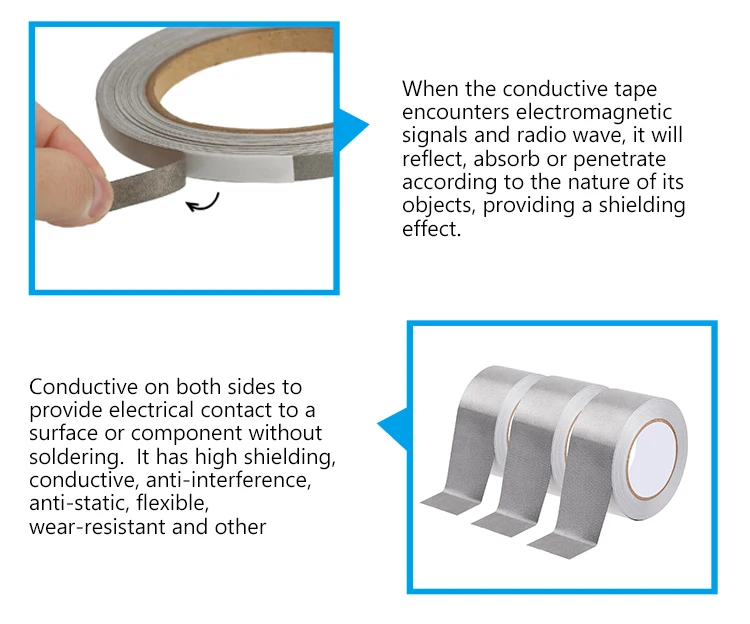 When the conductive tape encounters electromagnetic signals and radio wave, it will reflect, absorb or penetrate according to the nature of its objects, providing a shielding effect.

Conductive on both sides to provide electrical contact to a surface or component without soldering.  It has high shielding, conductive, anti-interference, anti-static, flexible, wear-resistant and other