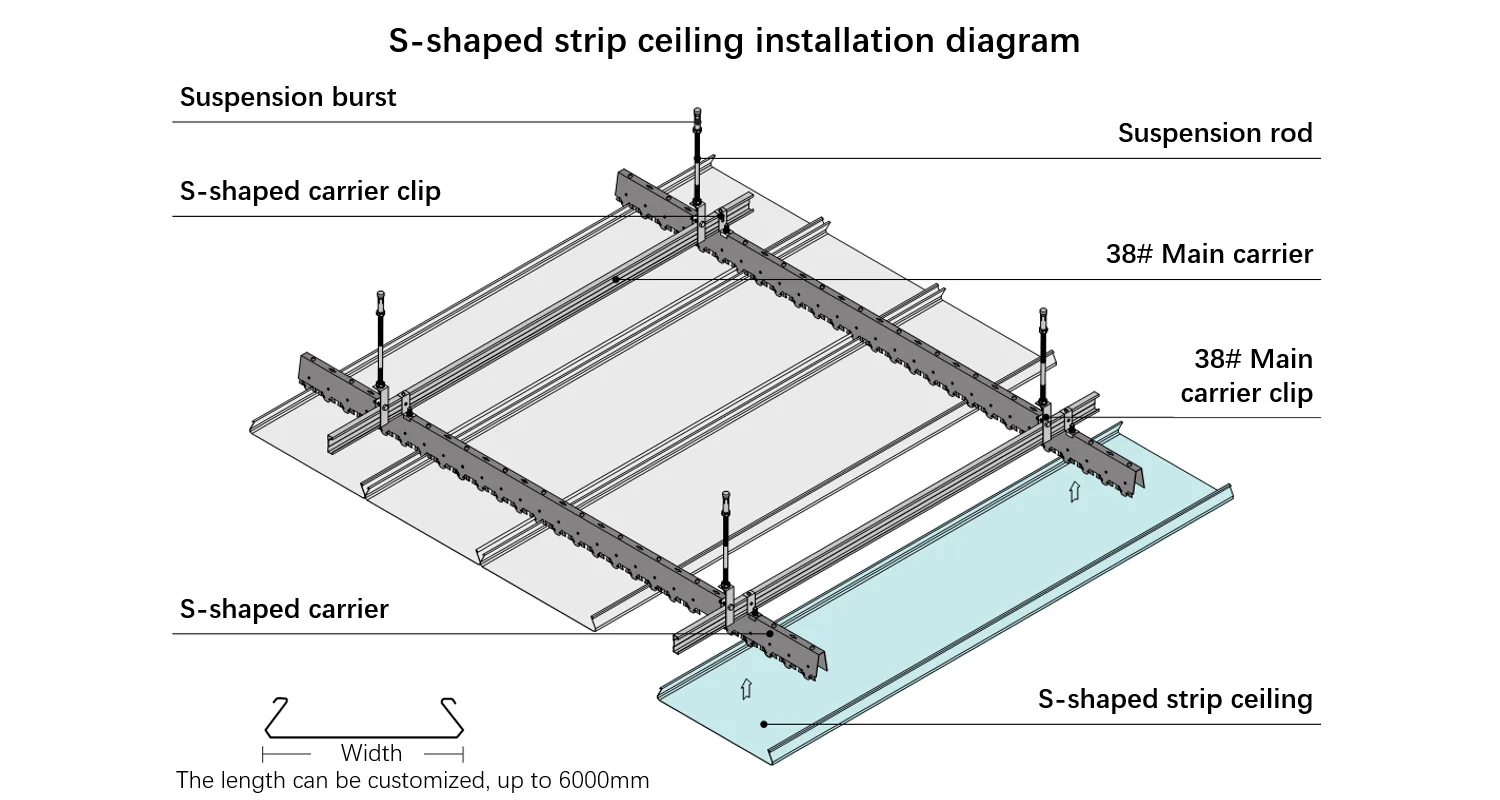 S-shaped strip ceiling installation diagram

Suspension burst

Suspension rod

S-shaped carrier clip

38# Main carrier

38# Main carrier clip

S-shaped carrier

S-shaped strip ceiling

Width

The length can be customized, up to 6000mm