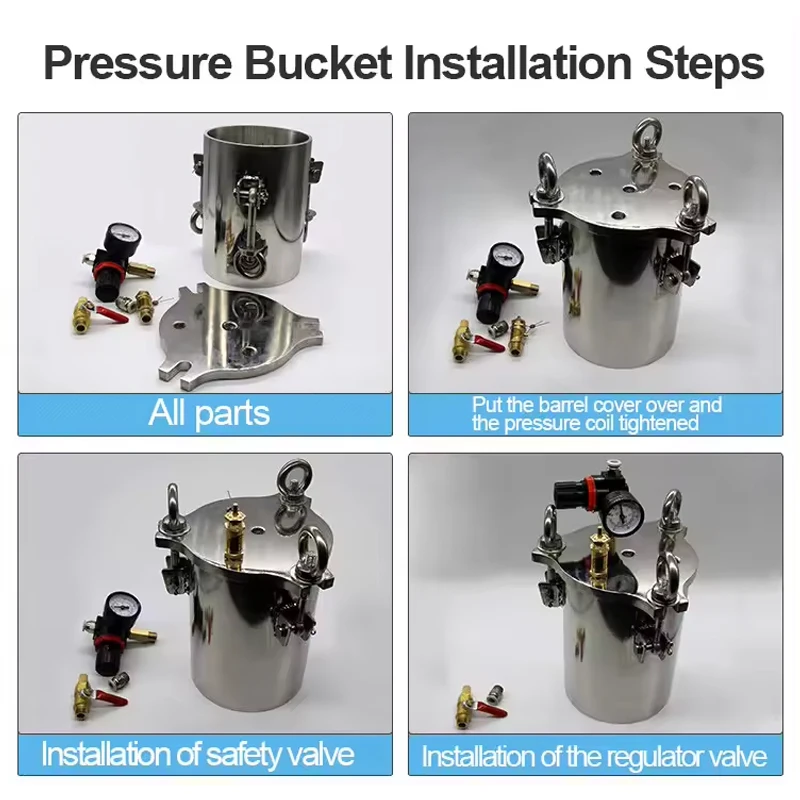 Pressure Bucket Installation Steps

All parts

Put the barrel cover over and the pressure coil tightened

Installation of safety valve

Installation of the regulator valve