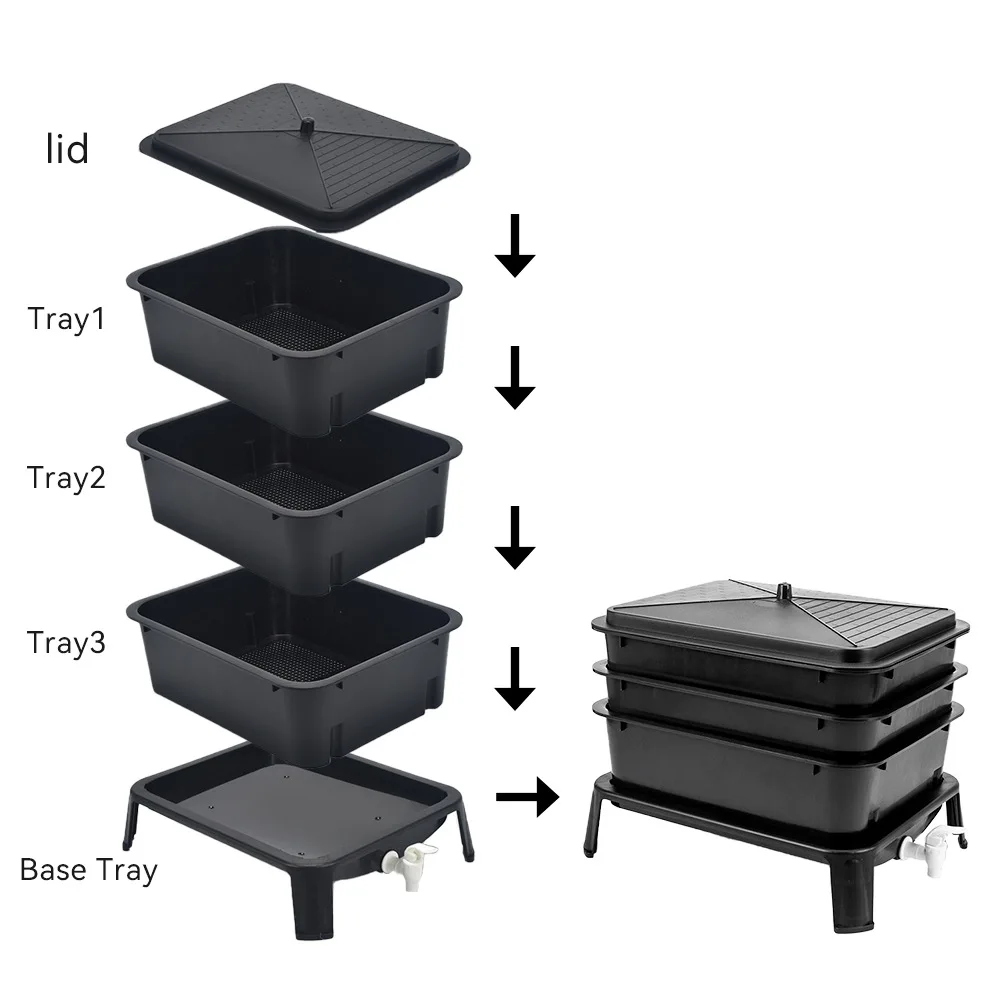 lid

Tray1

Tray2

Tray3

Base Tray