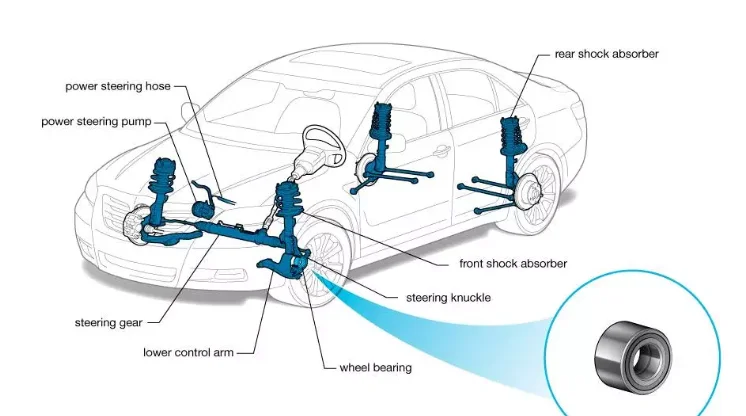 rear shock absorber

power steering hose

power steering pump

front shock absorber

steering knuckle

steering gear

lower control arm

wheel bearing