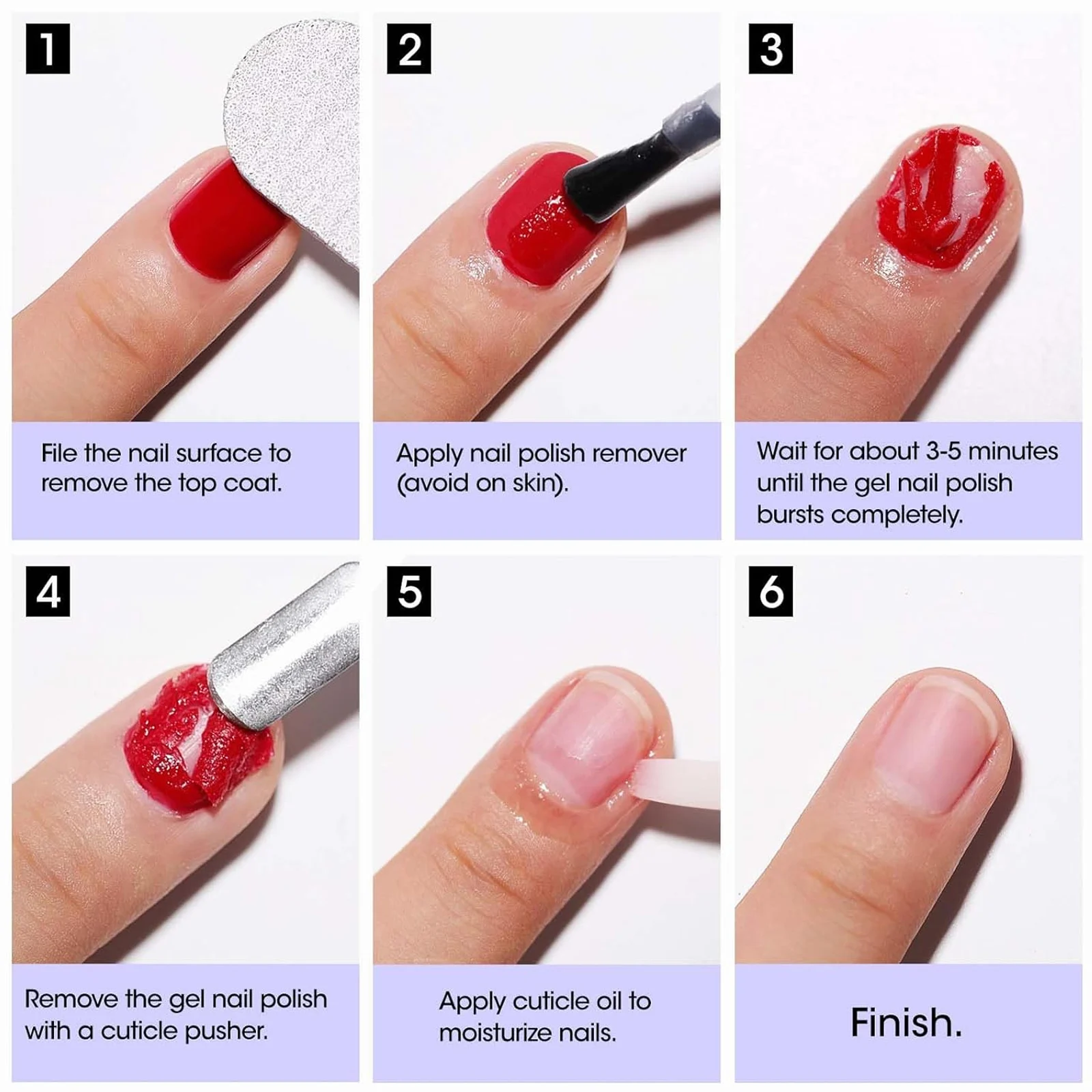 1

File the nail surface to remove the top coat.

2

Apply nail polish remover (avoid on skin).

3

Wait for about 3-5 minutes until the gel nail polish bursts completely.

4

Remove the gel nail polish with a cuticle pusher.

5

Apply cuticle oil to moisturize nails.

6

Finish.