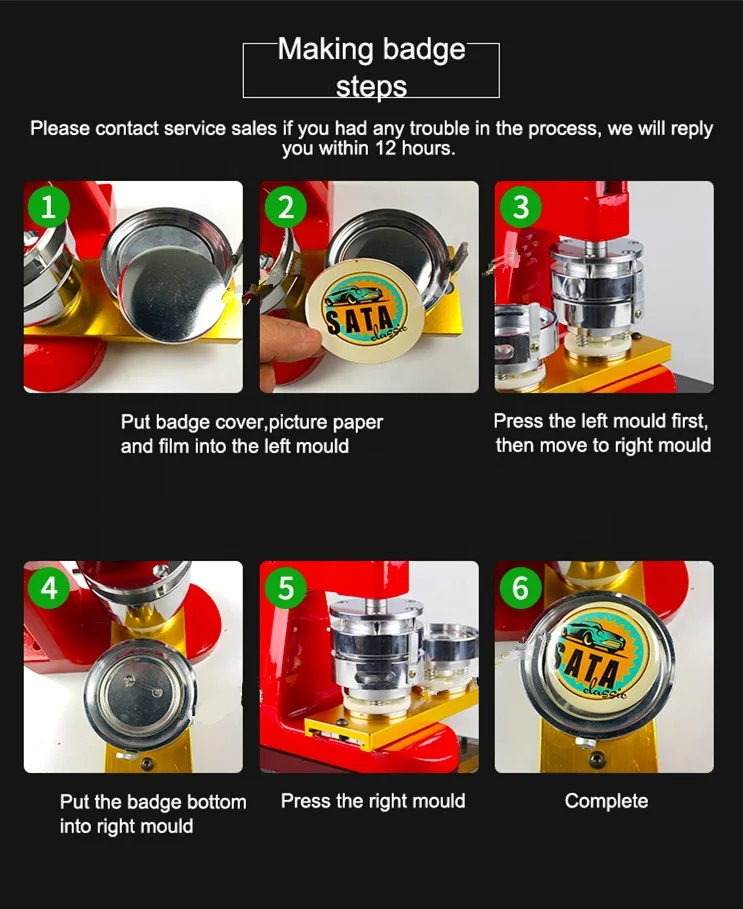 Making badge steps

Please contact service sales if you had any trouble in the process, we will reply you within 12 hours.

1

2

SATA classic

3

Put badge cover,picture paper and film into the left mould

Press the left mould first, then move to right mould

4

5

6

SATA classic

Put the badge bottom into right mould

Press the right mould

Complete