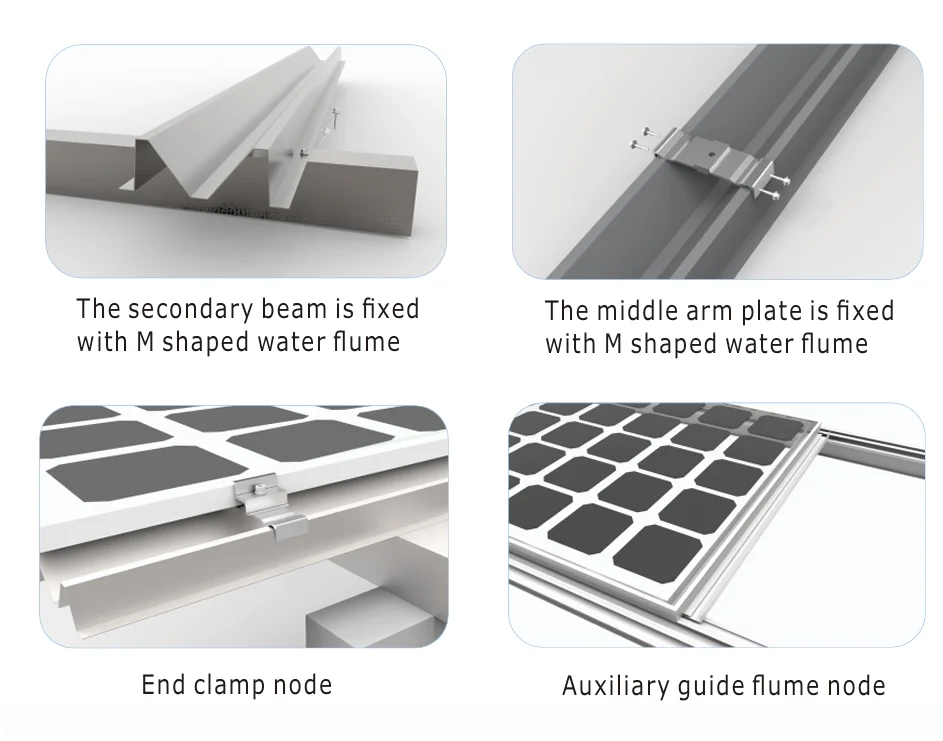 The secondary beam is fixed with M shaped water flume

The middle arm plate is fixed with M shaped water flume

End clamp node

Auxiliary guide flume node