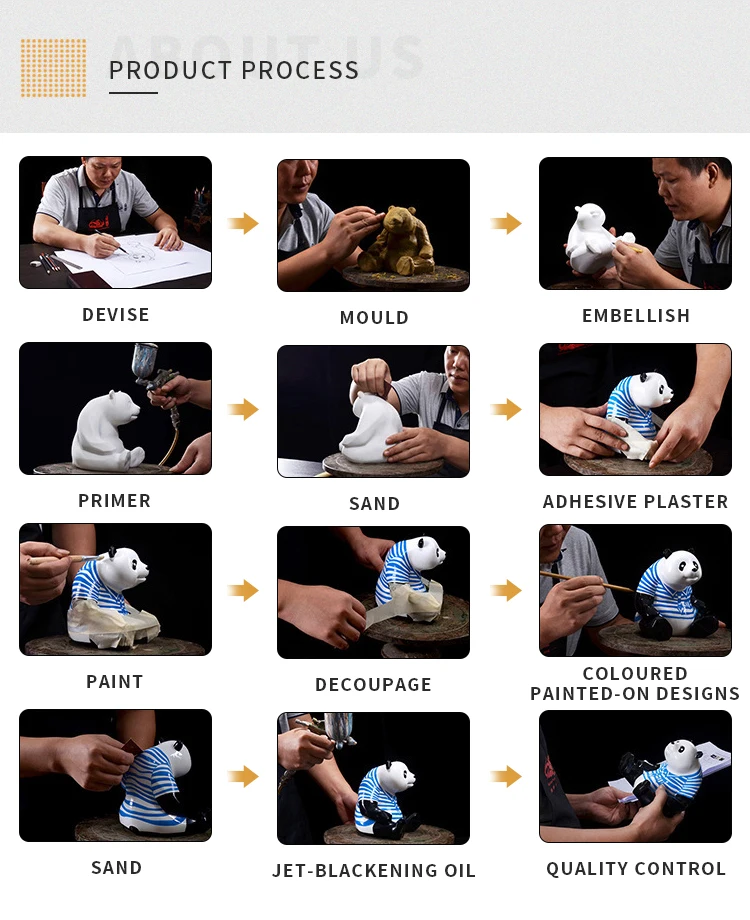 ABOUT US

PRODUCT PROCESS

DEVISE

MOULD

EMBELLISH

PRIMER

SAND

ADHESIVE PLASTER

PAINT

DECOUPAGE

COLOURED PAINTED-ON DESIGNS

SAND

JET-BLACKENING OIL

QUALITY CONTROL