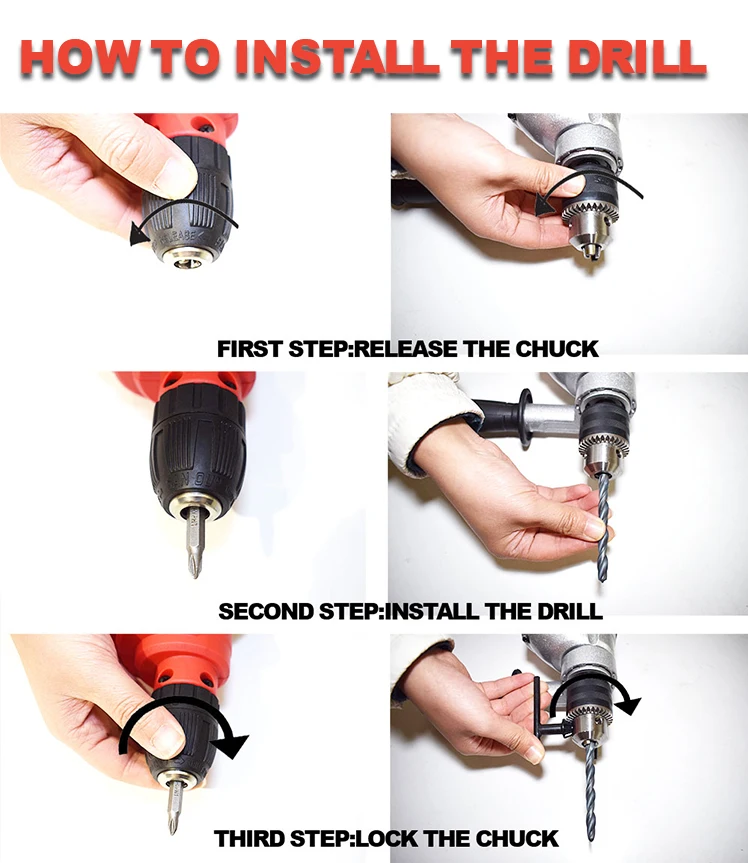 HOW TO INSTALL THE DRILL

FIRST STEP:RELEASE THE CHUCK

SECOND STEP:INSTALL THE DRILL

THIRD STEP:LOCK THE CHUCK