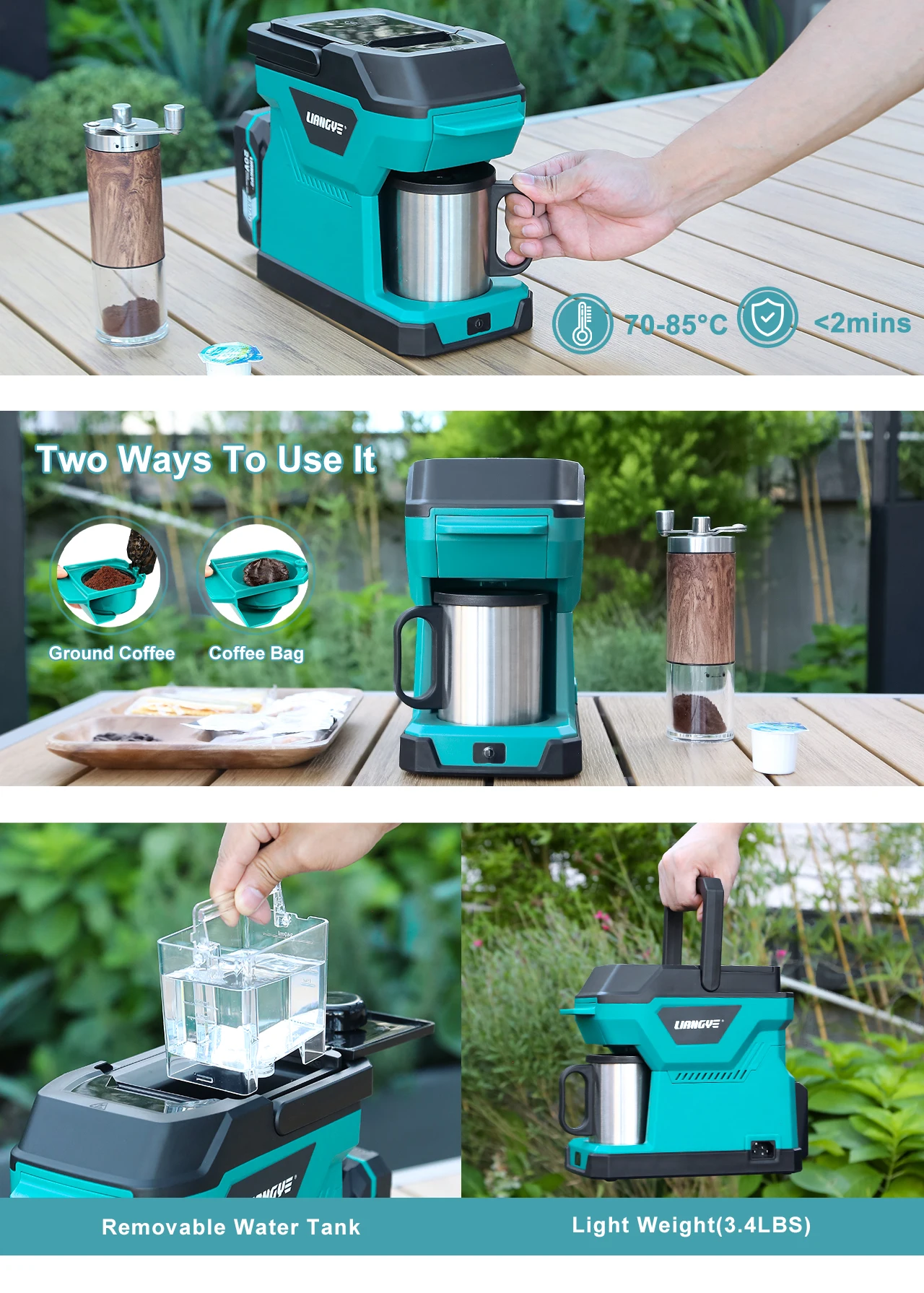 LIANGYE

70-85°C

<2mins

Two Ways To Use It

Ground Coffee

Coffee Bag

LIANGYE

Removable Water Tank

Light Weight(3.4LBS)