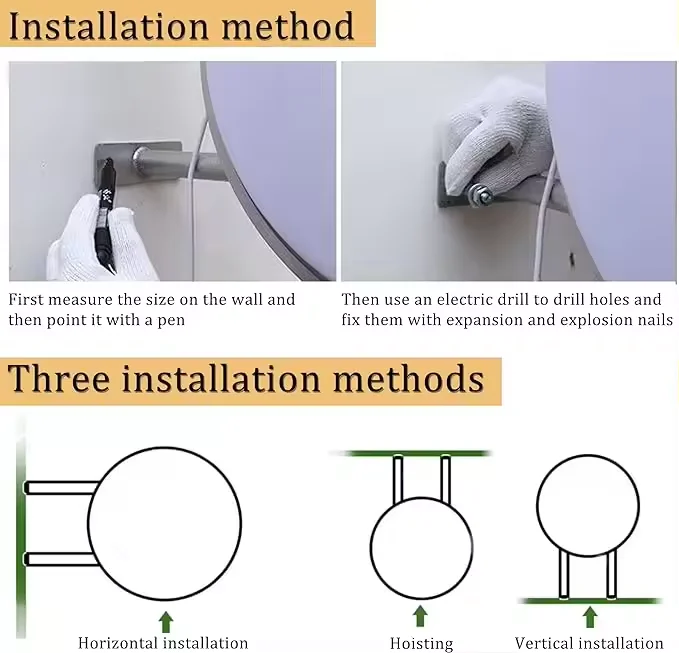 Installation method

First measure the size on the wall and then point it with a pen

Then use an electric drill to drill holes and fix them with expansion and explosion nails

Three installation methods

Horizontal installation

Hoisting

Vertical installation