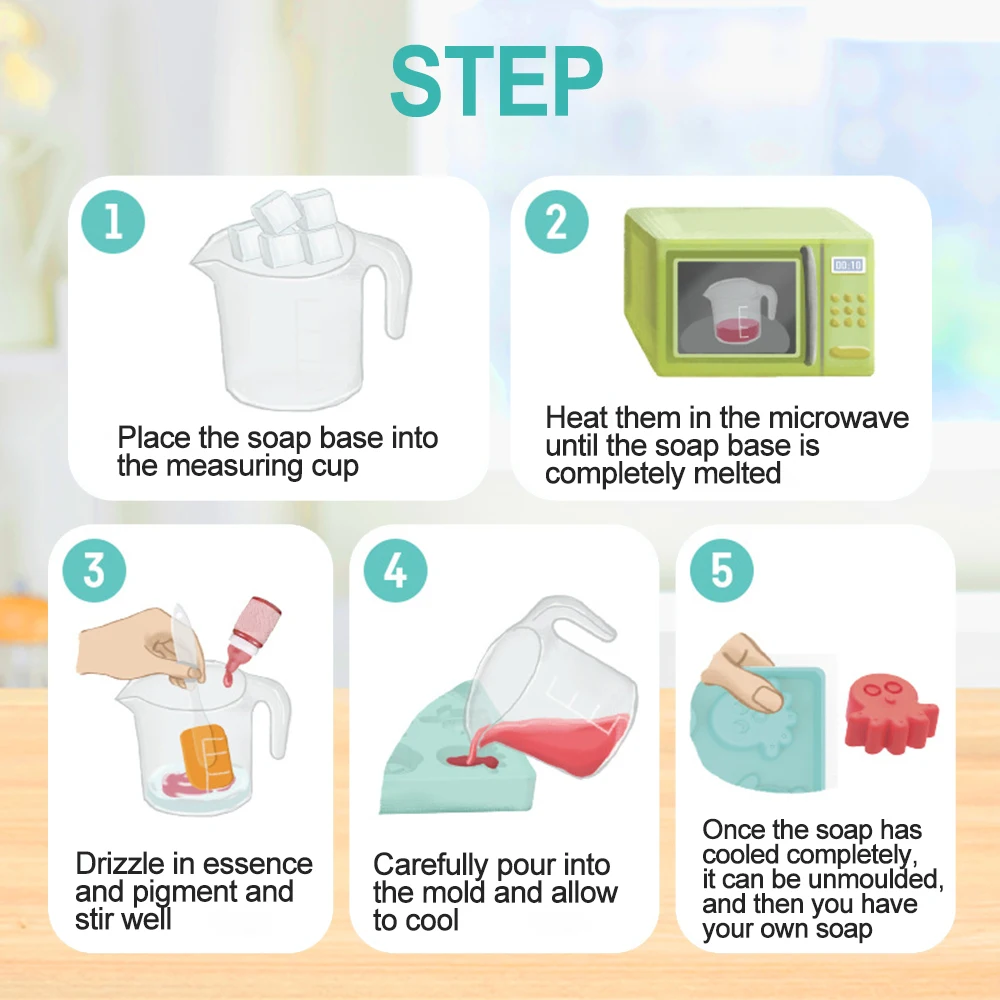 STEP

1

Place the soap base into the measuring cup

2

00:10

Heat them in the microwave until the soap base is completely melted

3

Drizzle in essence and pigment and stir well

4

Carefully pour into the mold and allow to cool

5

Once the soap has cooled completely, it can be unmoulded, and then you have your own soap