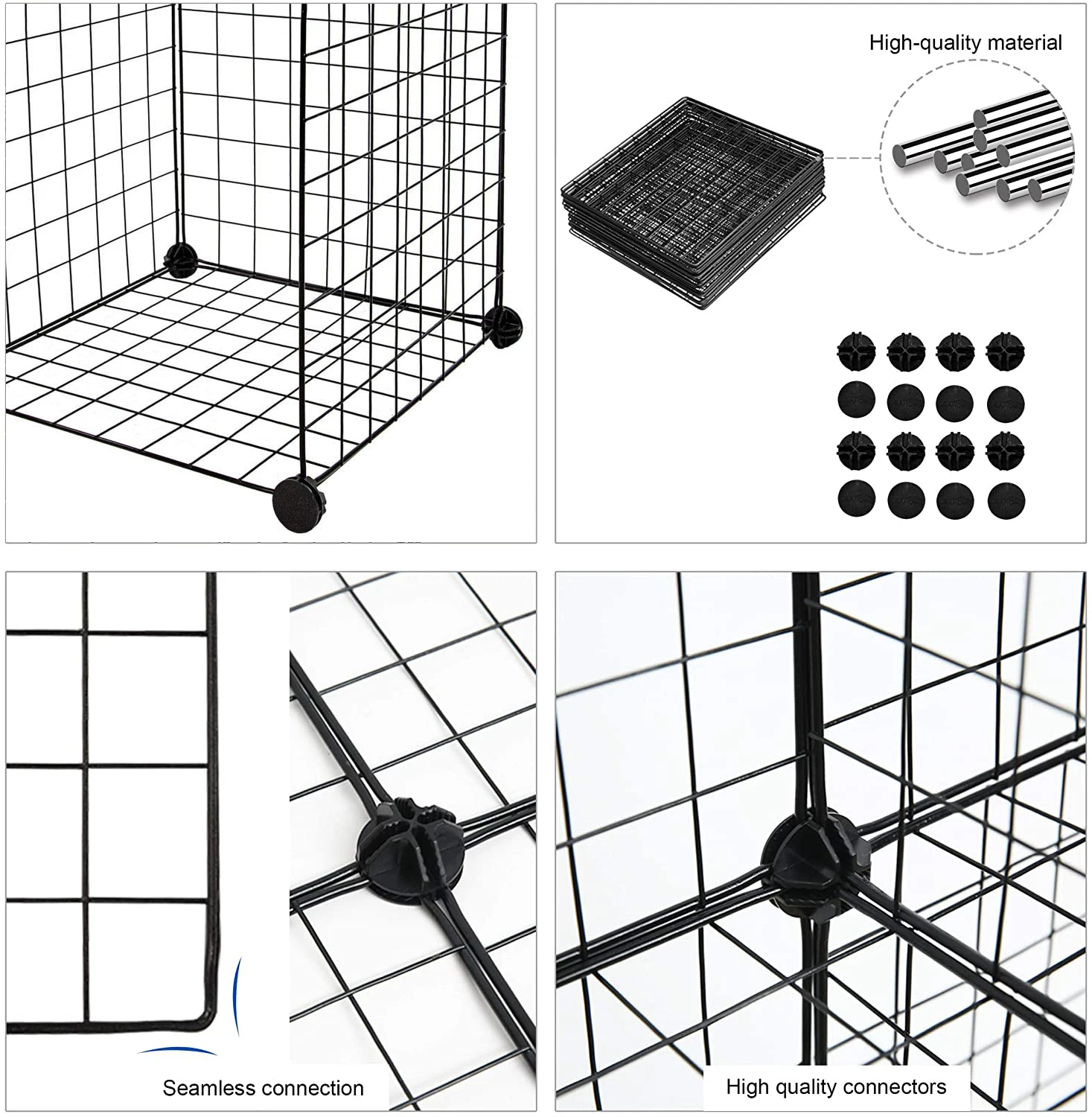 High-quality material

Seamless connection

High quality connectors