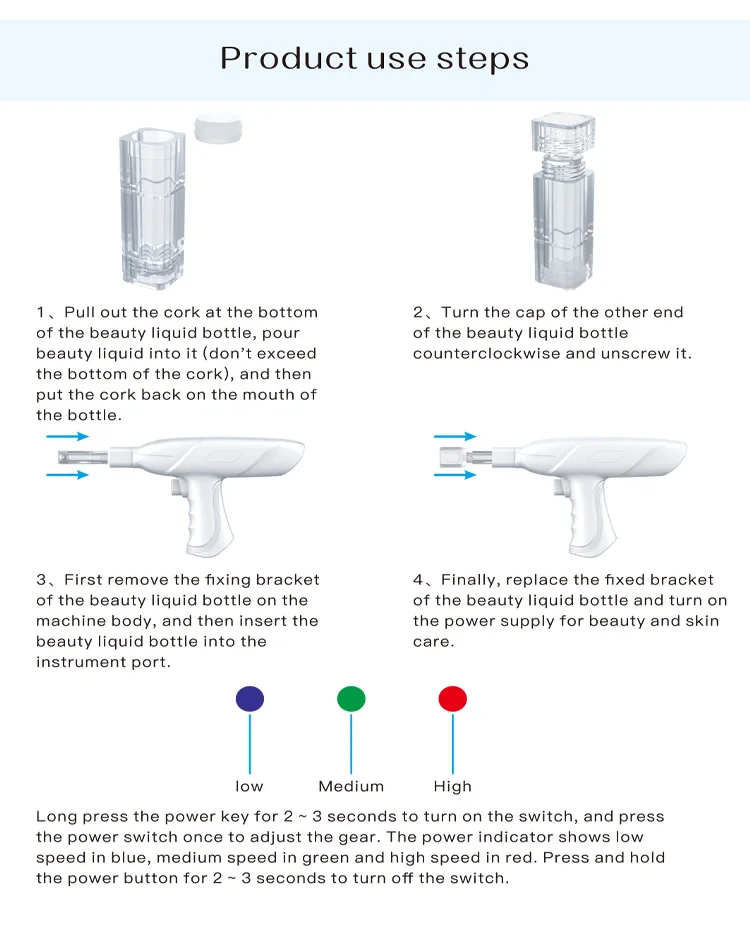 Product use steps

1、Pull out the cork at the bottom of the beauty liquid bottle, pour beauty liquid into it (don't exceed the bottom of the cork), and then put the cork back on the mouth of the bottle.

2、Turn the cap of the other end of the beauty liquid bottle counterclockwise and unscrew it.

3、First remove the fixing bracket of the beauty liquid bottle on the machine body, and then insert the beauty liquid bottle into the instrument port.

4、Finally, replace the fixed bracket of the beauty liquid bottle and turn on the power supply for beauty and skin care.

low

Medium

High

Long press the power key for 2 ~ 3 seconds to turn on the switch, and press the power switch once to adjust the gear. The power indicator shows low speed in blue, medium speed in green and high speed in red. Press and hold the power button for 2 ~ 3 seconds to turn off the switch.