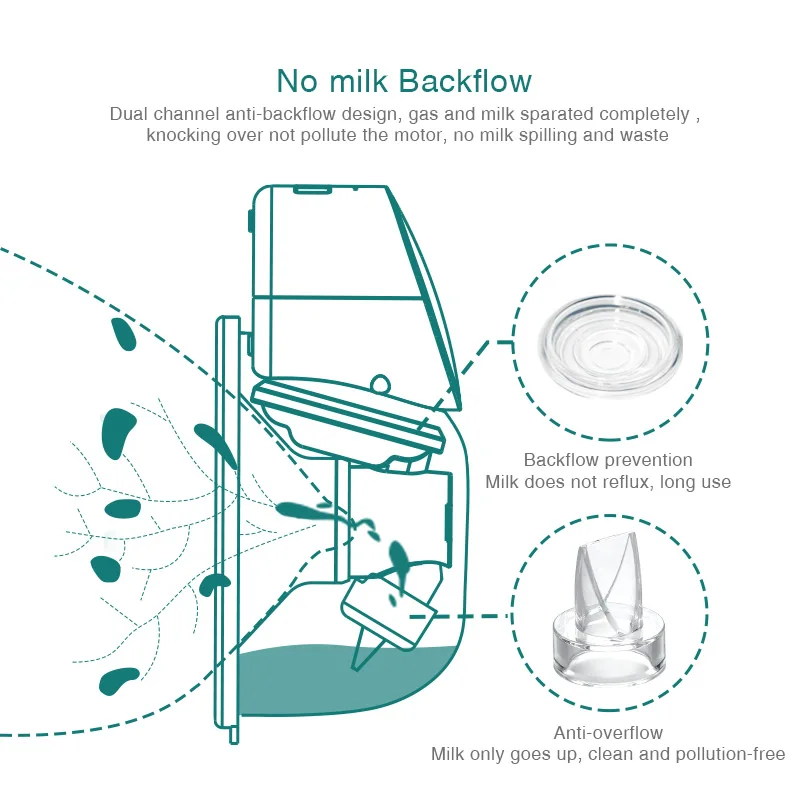 No milk Backflow

Dual channel anti-backflow design, gas and milk sparated completely , knocking over not pollute the motor, no milk spilling and waste

Backflow prevention
Milk does not reflux, long use

Anti-overflow
Milk only goes up, clean and pollution-free