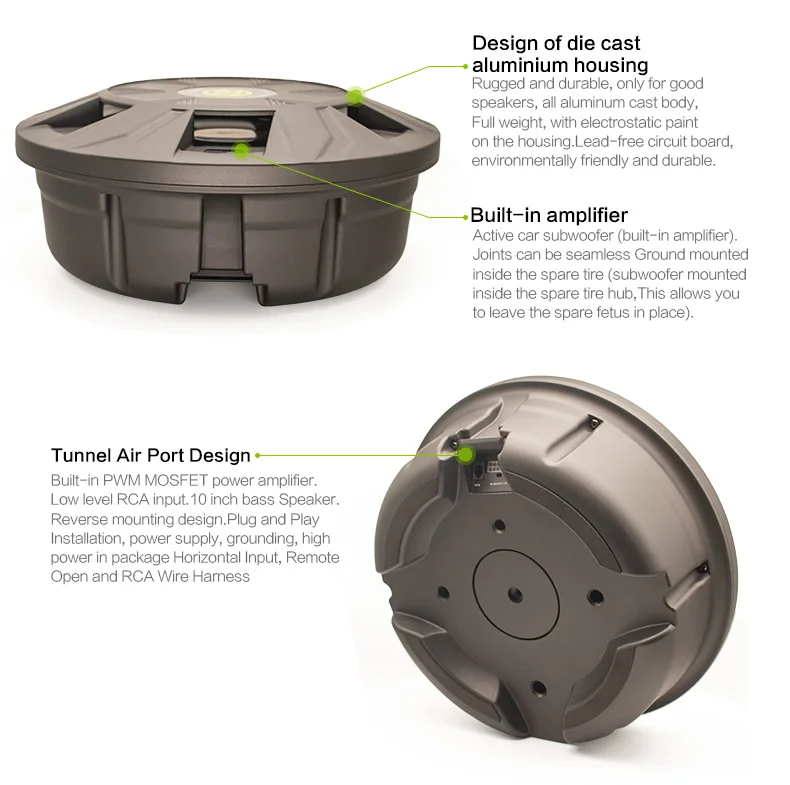 Design of die cast aluminium housing
Rugged and durable, only for good speakers, all aluminum cast body, Full weight, with electrostatic paint on the housing.Lead-free circuit board, environmentally friendly and durable.

Built-in amplifier
Active car subwoofer (built-in amplifier). Joints can be seamless Ground mounted inside the spare tire (subwoofer mounted inside the spare tire hub,This allows you to leave the spare fetus in place).

Tunnel Air Port Design
Built-in PWM MOSFET power amplifier. Low level RCA input.10 inch bass Speaker. Reverse mounting design.Plug and Play Installation, power supply, grounding, high power in package Horizontal Input, Remote Open and RCA Wire Harness