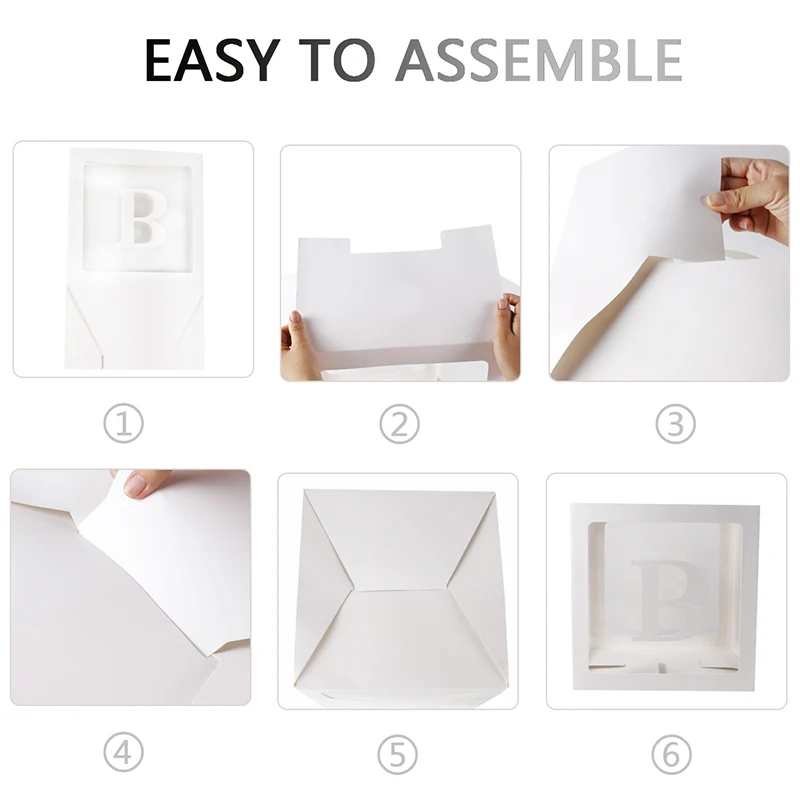 EASY TO ASSEMBLE

B

①

②

③

④

⑤

B

⑥