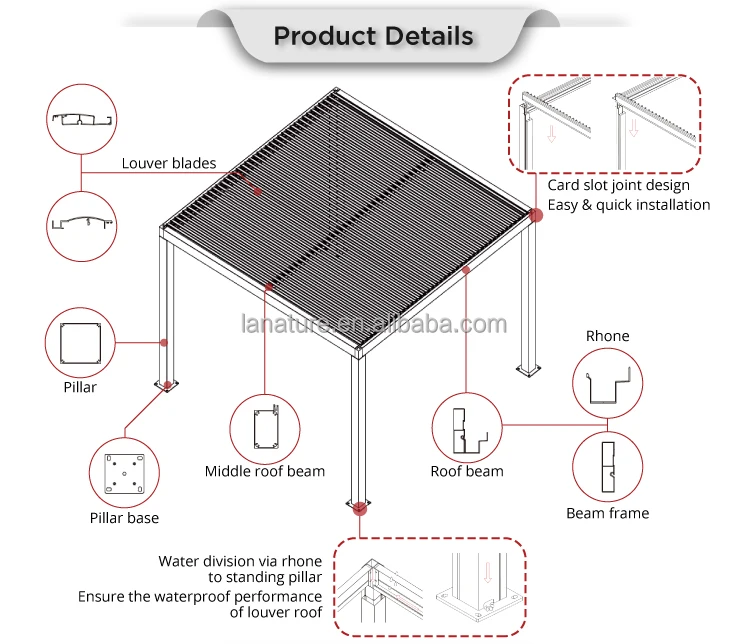 Product Details

Louver blades

Card slot joint design
Easy & quick installation

lanature.en.alibaba.com

Pillar

Rhone

Pillar base

Middle roof beam

Roof beam

Beam frame

Water division via rhone to standing pillar
Ensure the waterproof performance of louver roof