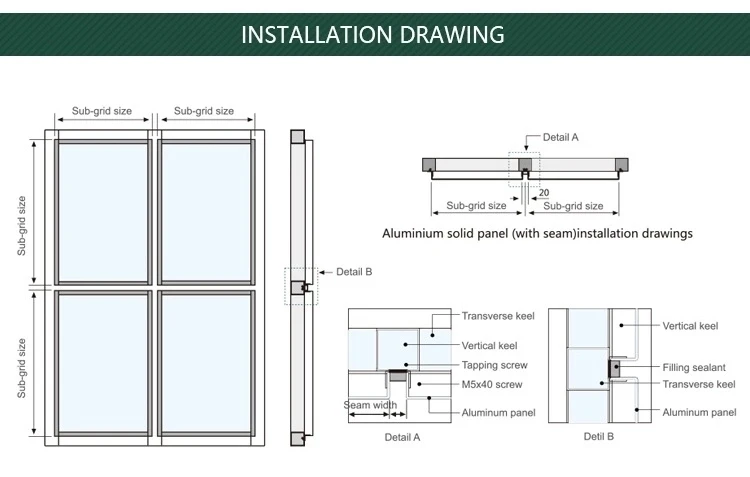 INSTALLATION DRAWING

Sub-grid size
Sub-grid size
Sub-grid size
Sub-grid size

Detail B

Detail A
20
Sub-grid size
Sub-grid size

Aluminium solid panel (with seam)installation drawings

Transverse keel
Vertical keel
Tapping screw
M5x40 screw
Seam width
Aluminum panel
Detail A

Vertical keel
Filling sealant
Transverse keel
Aluminum panel
Detil B