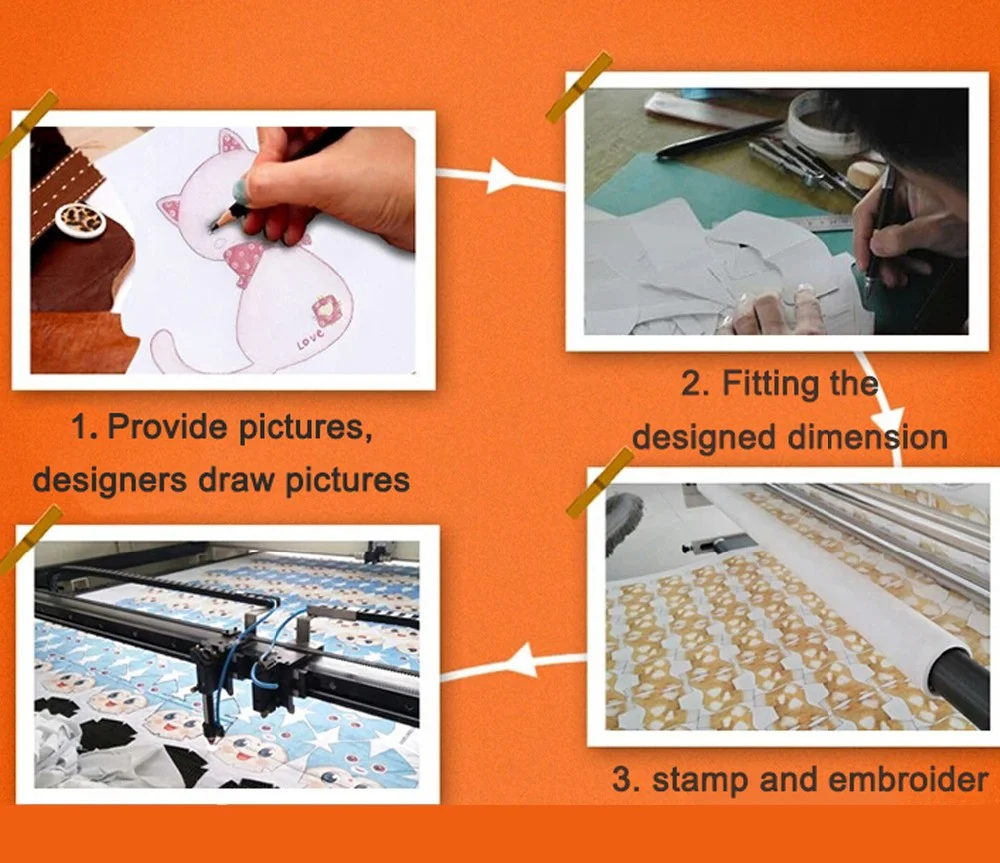 Love

1. Provide pictures, designers draw pictures

2. Fitting the designed dimension

3. stamp and embroider