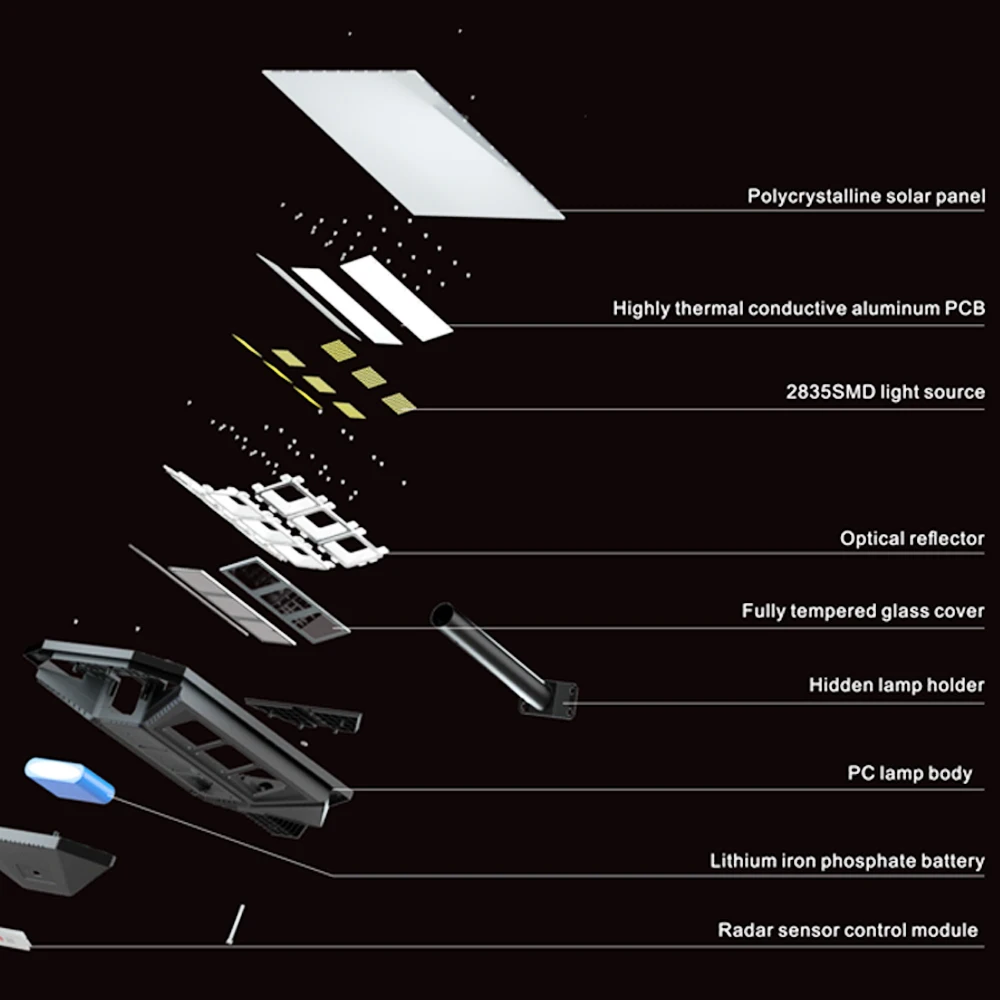 Polycrystalline solar panel

Highly thermal conductive aluminum PCB

2835SMD light source

Optical reflector

Fully tempered glass cover

Hidden lamp holder

PC lamp body

Lithium iron phosphate battery

Radar sensor control module