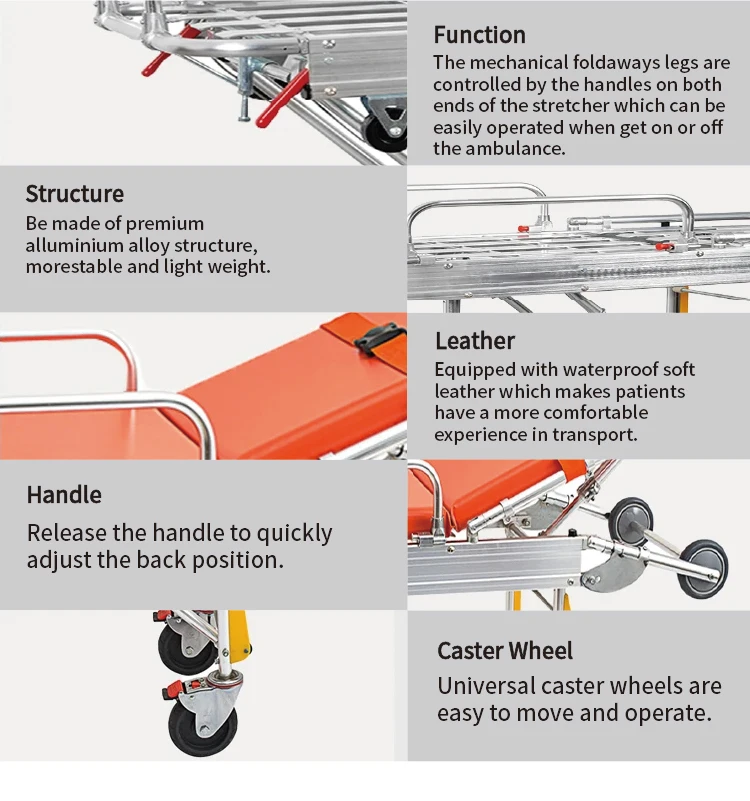 Function
The mechanical foldaways legs are controlled by the handles on both ends of the stretcher which can be easily operated when get on or off the ambulance.

Structure
Be made of premium alluminium alloy structure, morestable and light weight.

Leather
Equipped with waterproof soft leather which makes patients have a more comfortable experience in transport.

Handle
Release the handle to quickly adjust the back position.

Caster Wheel
Universal caster wheels are easy to move and operate.