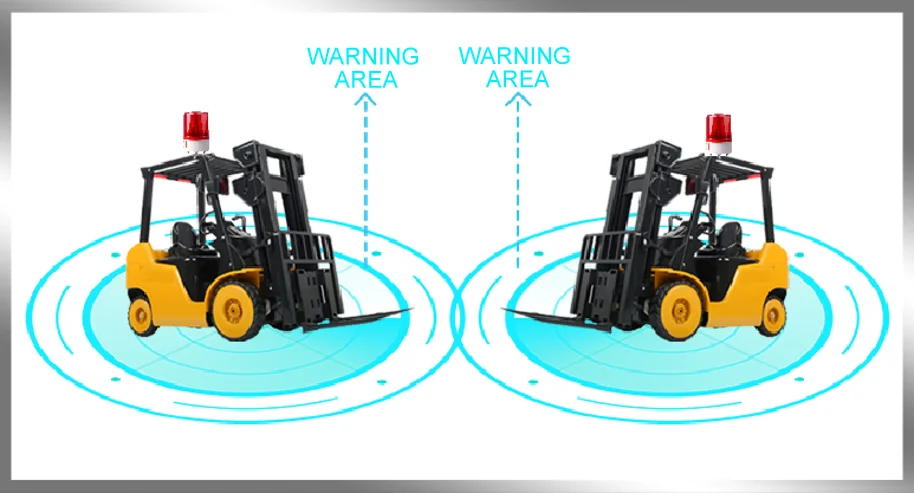 WARNING AREA

WARNING AREA