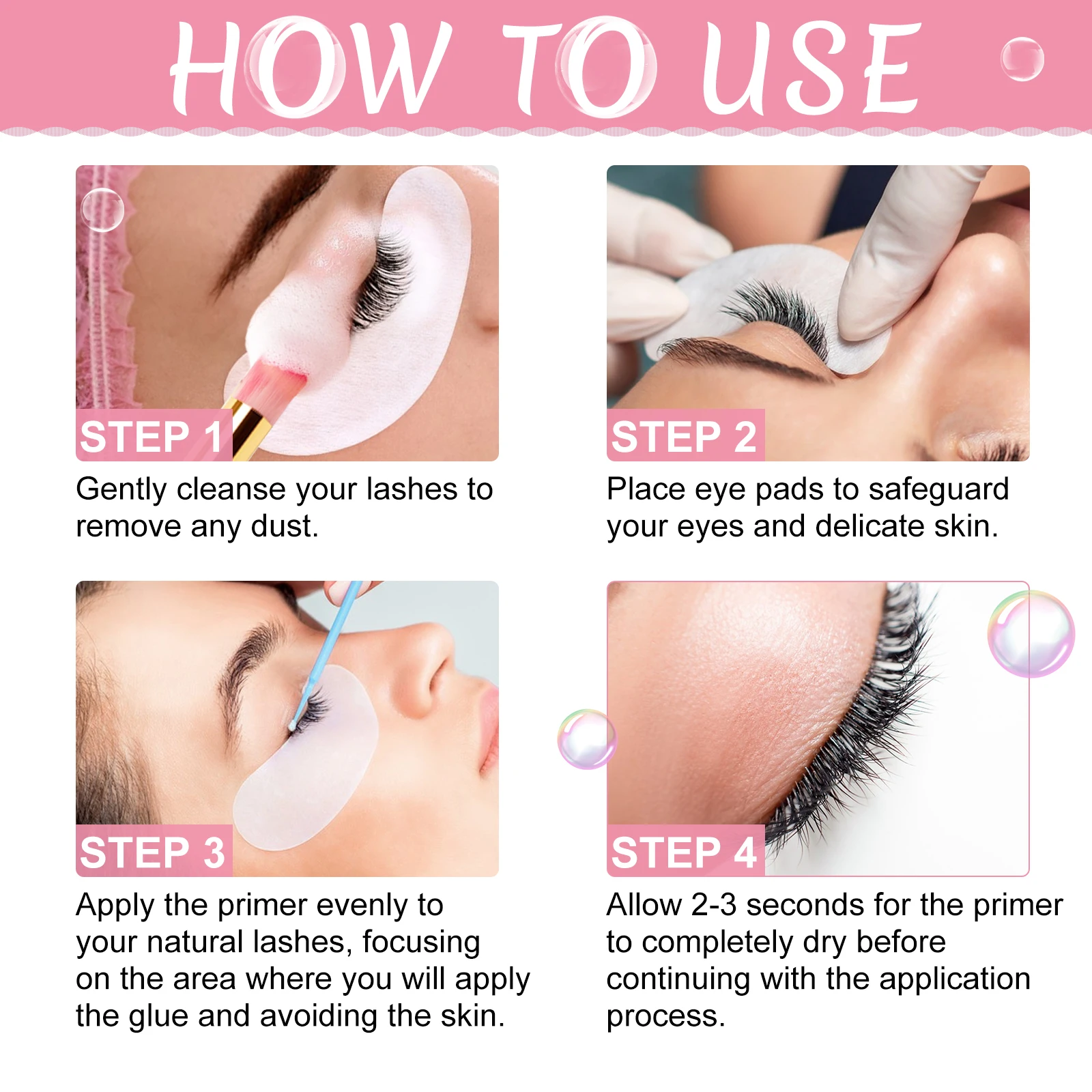 HOW TO USE

STEP 1

Gently cleanse your lashes to remove any dust.

STEP 2

Place eye pads to safeguard your eyes and delicate skin.

STEP 3

Apply the primer evenly to your natural lashes, focusing on the area where you will apply the glue and avoiding the skin.

STEP 4

Allow 2-3 seconds for the primer to completely dry before continuing with the application process.