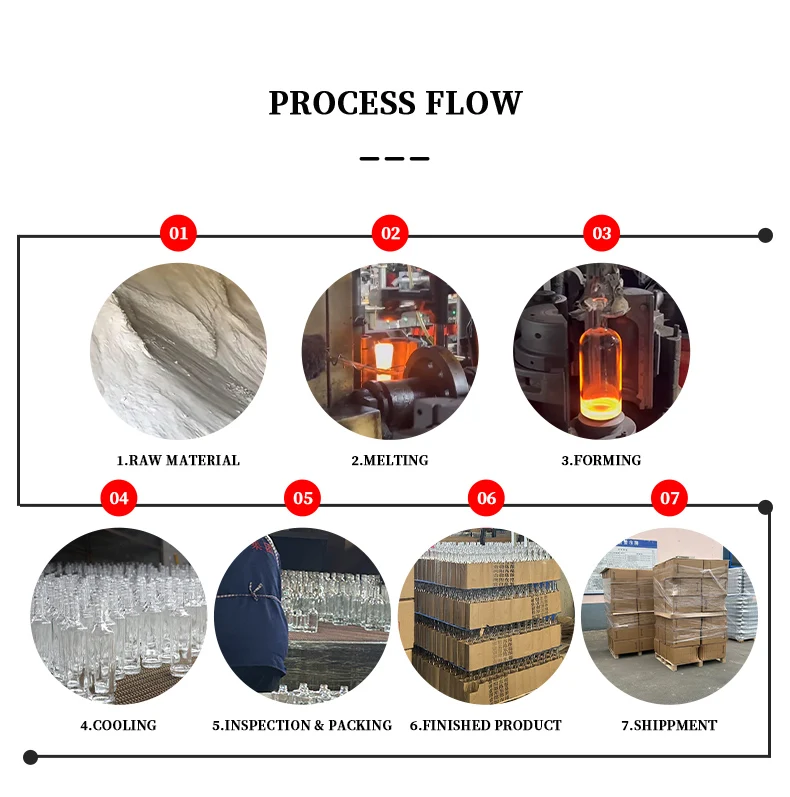 PROCESS FLOW

01

02

03

1.RAW MATERIAL

2.MELTING

3.FORMING

04

05

06

07

4.COOLING

5.INSPECTION & PACKING

6.FINISHED PRODUCT

7.SHIPPMENT