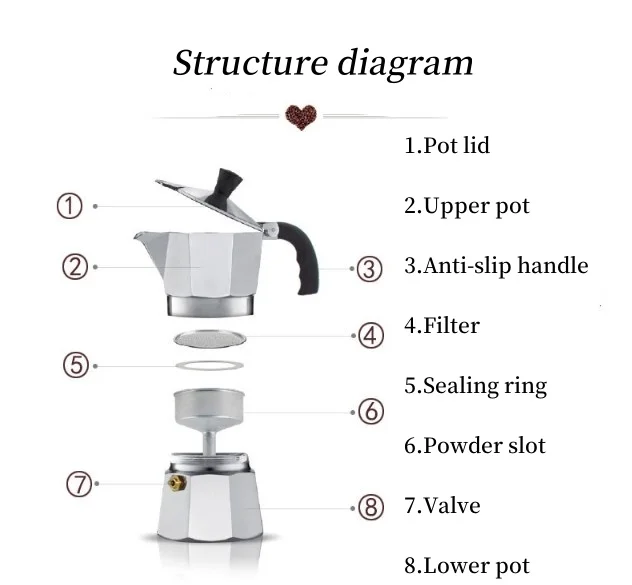 Structure diagram

①
②
③
④
⑤
⑥
⑦
⑧

1.Pot lid

2.Upper pot

3.Anti-slip handle

4.Filter

5.Sealing ring

6.Powder slot

7.Valve

8.Lower pot