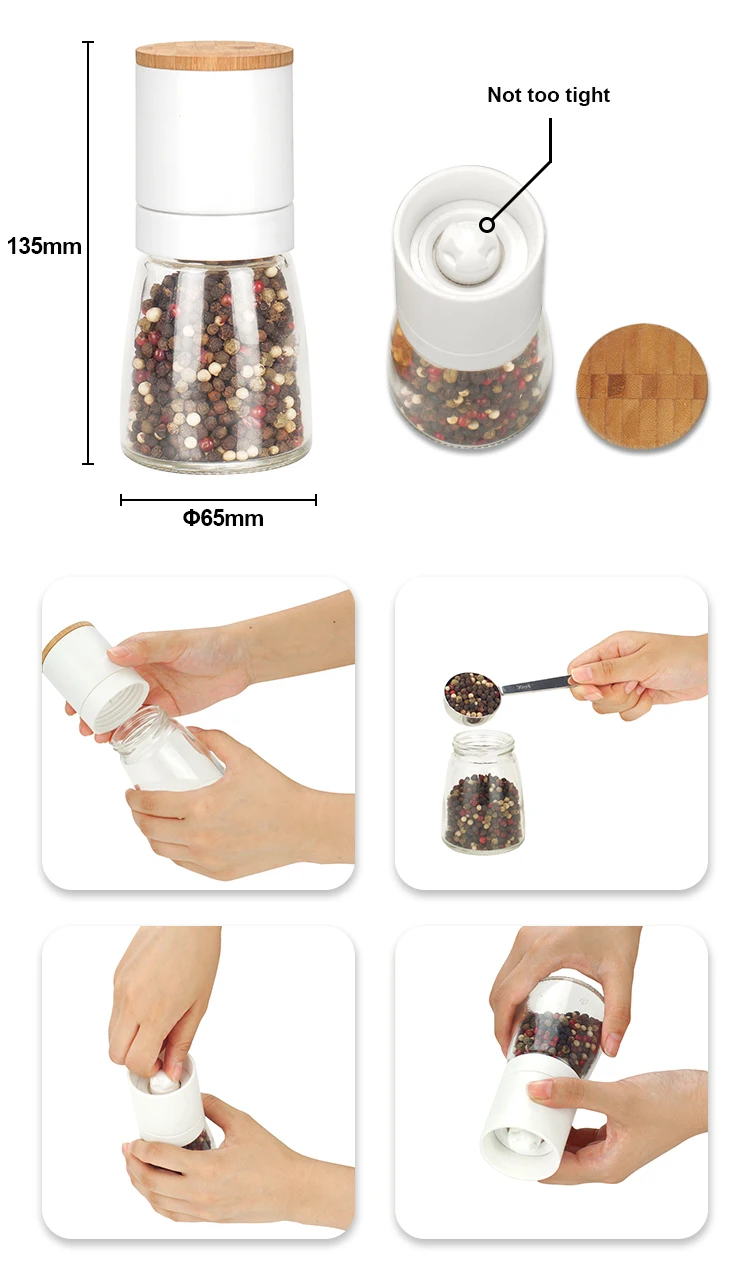 135mm

Φ65mm

Not too tight