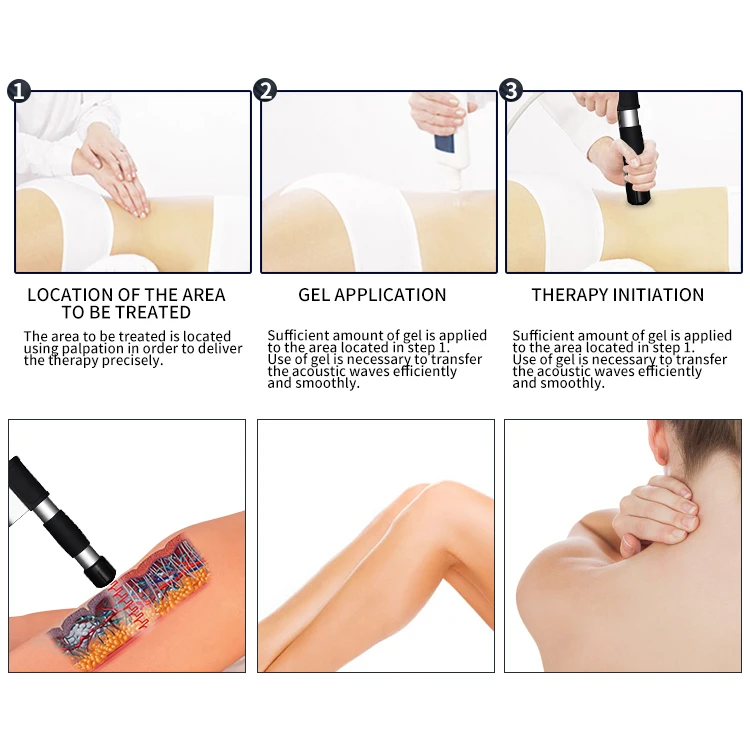 1

LOCATION OF THE AREA TO BE TREATED

The area to be treated is located using palpation in order to deliver the therapy precisely.

2

GEL APPLICATION

Sufficient amount of gel is applied to the area located in step 1. Use of gel is necessary to transfer the acoustic waves efficiently and smoothly.

3

THERAPY INITIATION

Sufficient amount of gel is applied to the area located in step 1. Use of gel is necessary to transfer the acoustic waves efficiently and smoothly.