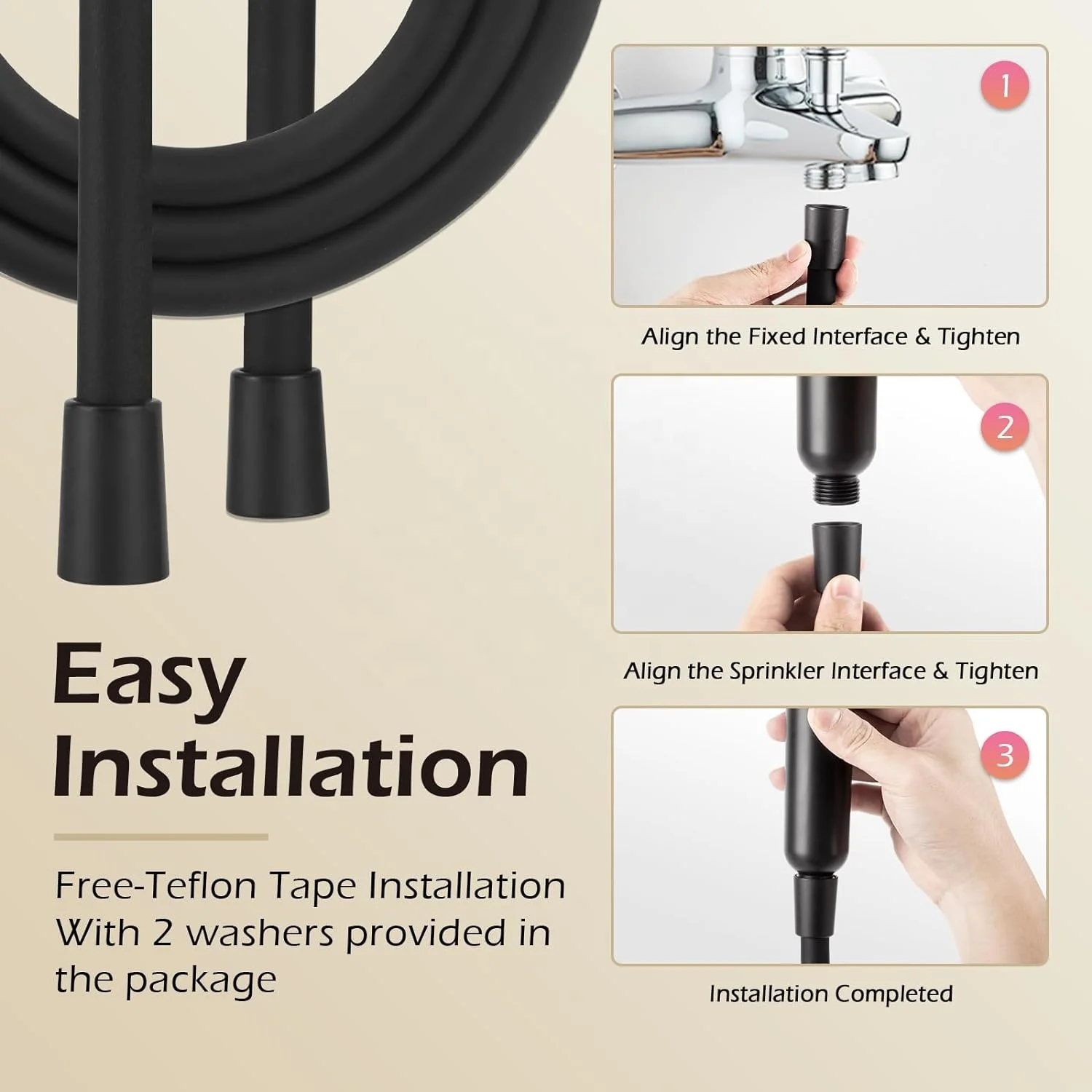 Easy Installation

Free-Teflon Tape Installation With 2 washers provided in the package

1

Align the Fixed Interface & Tighten

2

Align the Sprinkler Interface & Tighten

3

Installation Completed