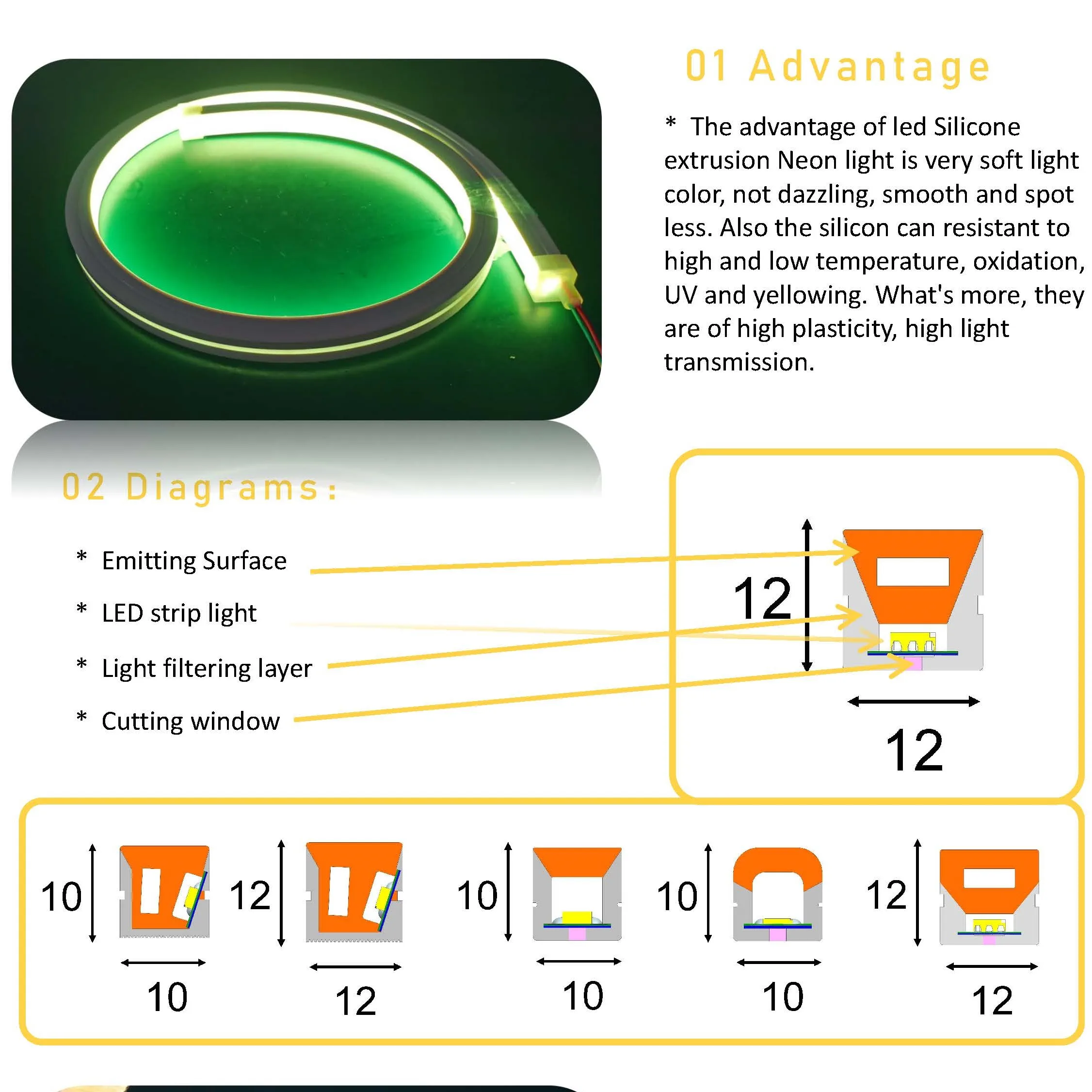 01 Advantage

* The advantage of led Silicone extrusion Neon light is very soft light color, not dazzling, smooth and spot less. Also the silicon can resistant to high and low temperature, oxidation, UV and yellowing. What's more, they are of high plasticity, high light transmission.

02 Diagrams:

* Emitting Surface

* LED strip light

* Light filtering layer

* Cutting window

12

12

10

10

12

12

10

10

10

10

12

12